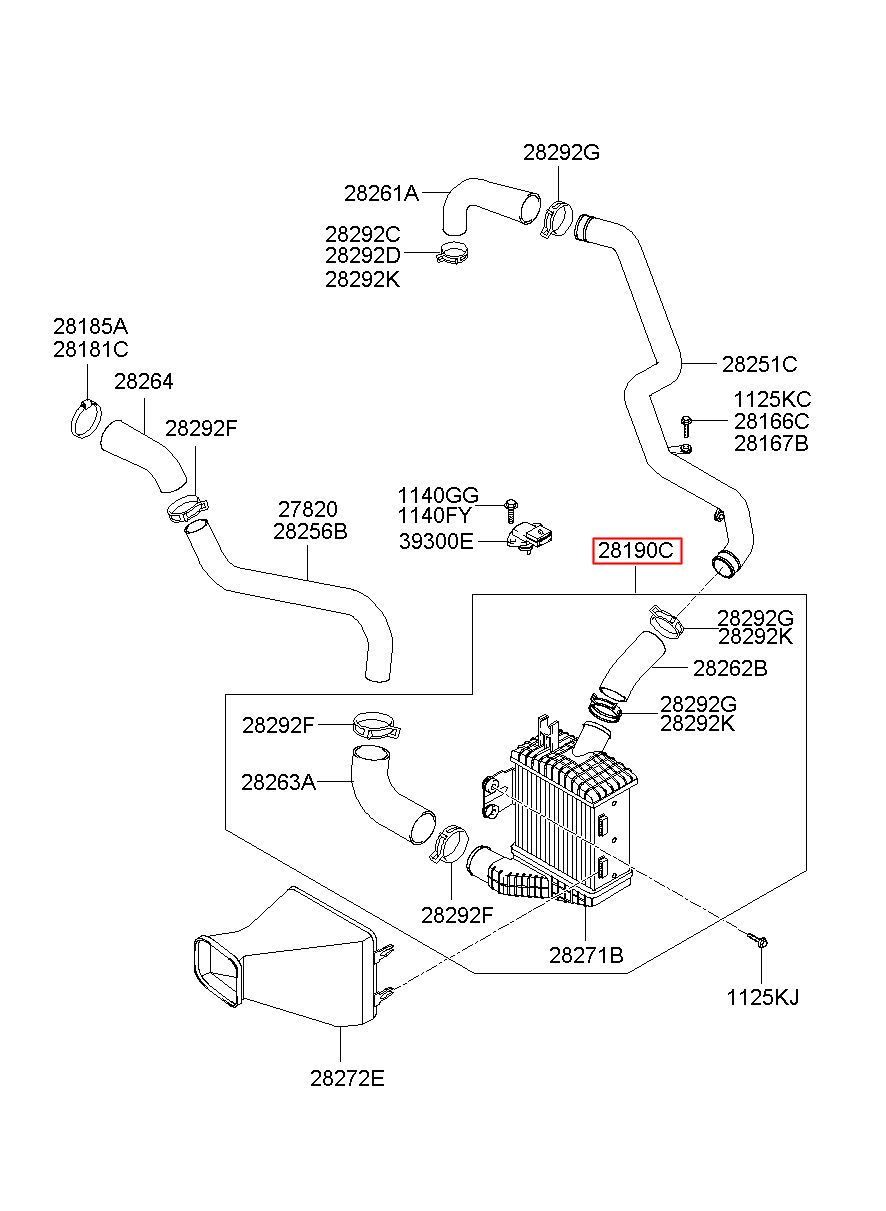 28292G
28261A
28292C
28292D
28292K
28185A
28181C
28264
28292F
28251C
1125KC
28166C
28167B
1140GG
1140FY
39300E
27820
28256B
28190C
28292G
28292K
28262B
28292G
28292K
28292F
28263A
28292F
28271B
1125KJ
28272E