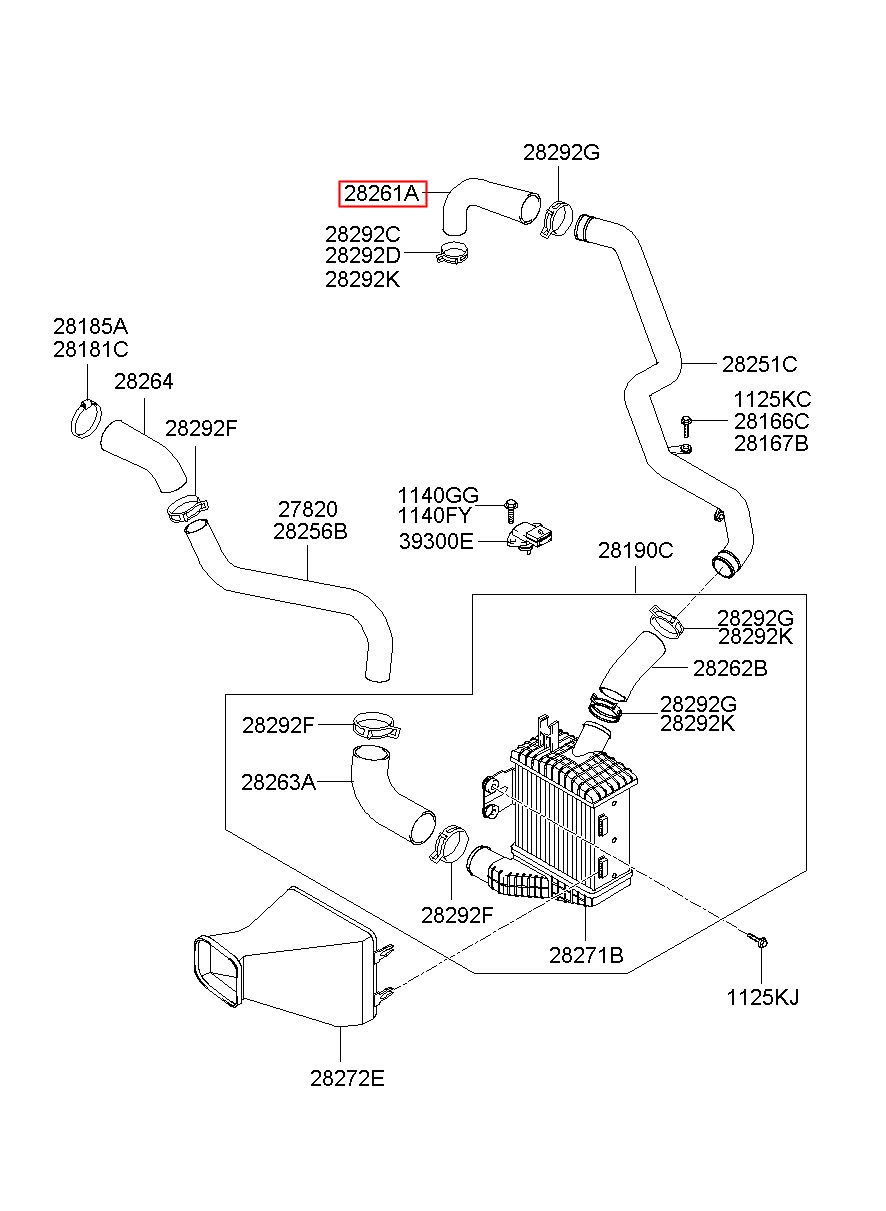 28292G
28261A
28292C
28292D
28292K
28185A
28181C
28264
28292F
28251C
1125KC
28166C
28167B
1140GG
1140FY
39300E
27820
28256B
28190C
28292G
28292K
28262B
28292G
28292K
28292F
28263A
28292F
28271B
1125KJ
28272E