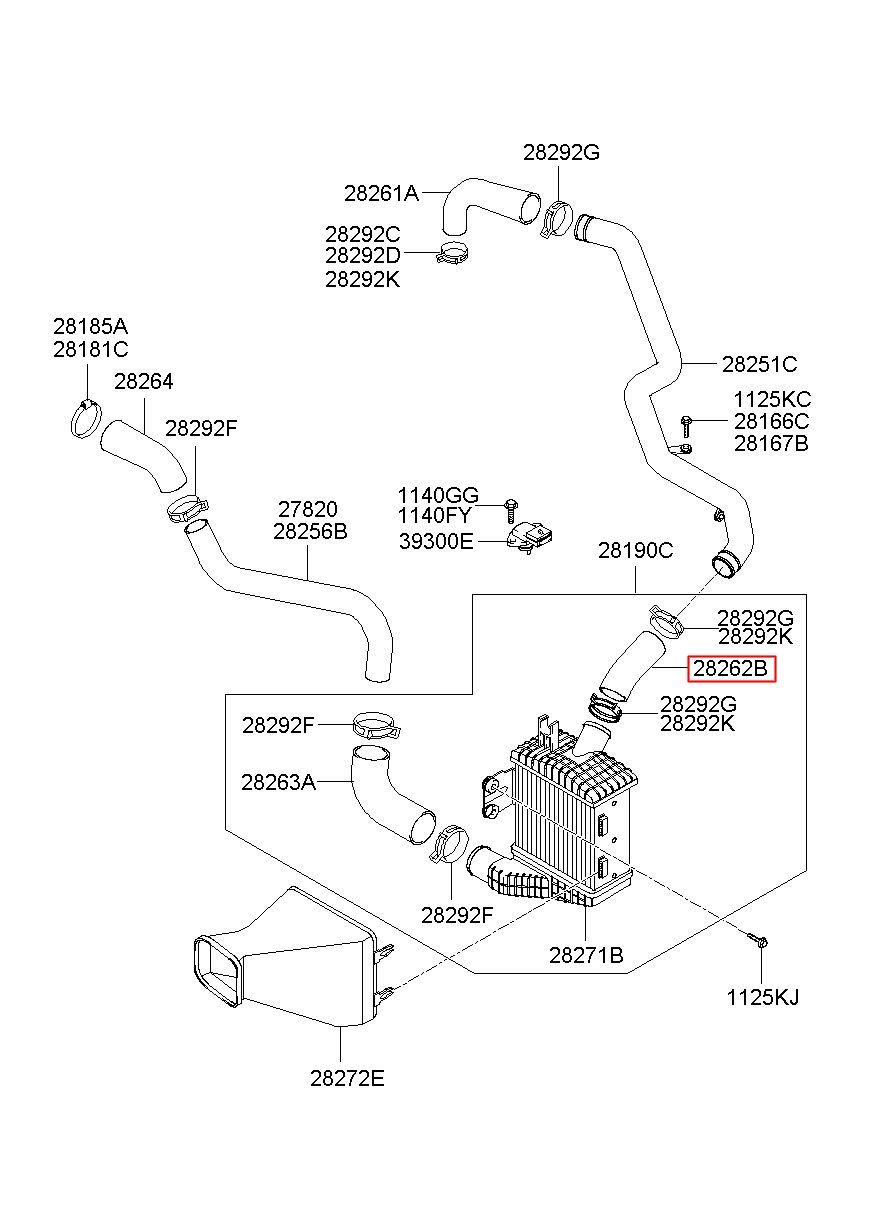 28292G
28261A
28292C
28292D
28292K
28185A
28181C
28264
28292F
28251C
1125KC
28166C
28167B
1140GG
1140FY
39300E
27820
28256B
28190C
28292G
28292K
28262B
28292G
28292K
28292F
28263A
28292F
28271B
1125KJ
28272E