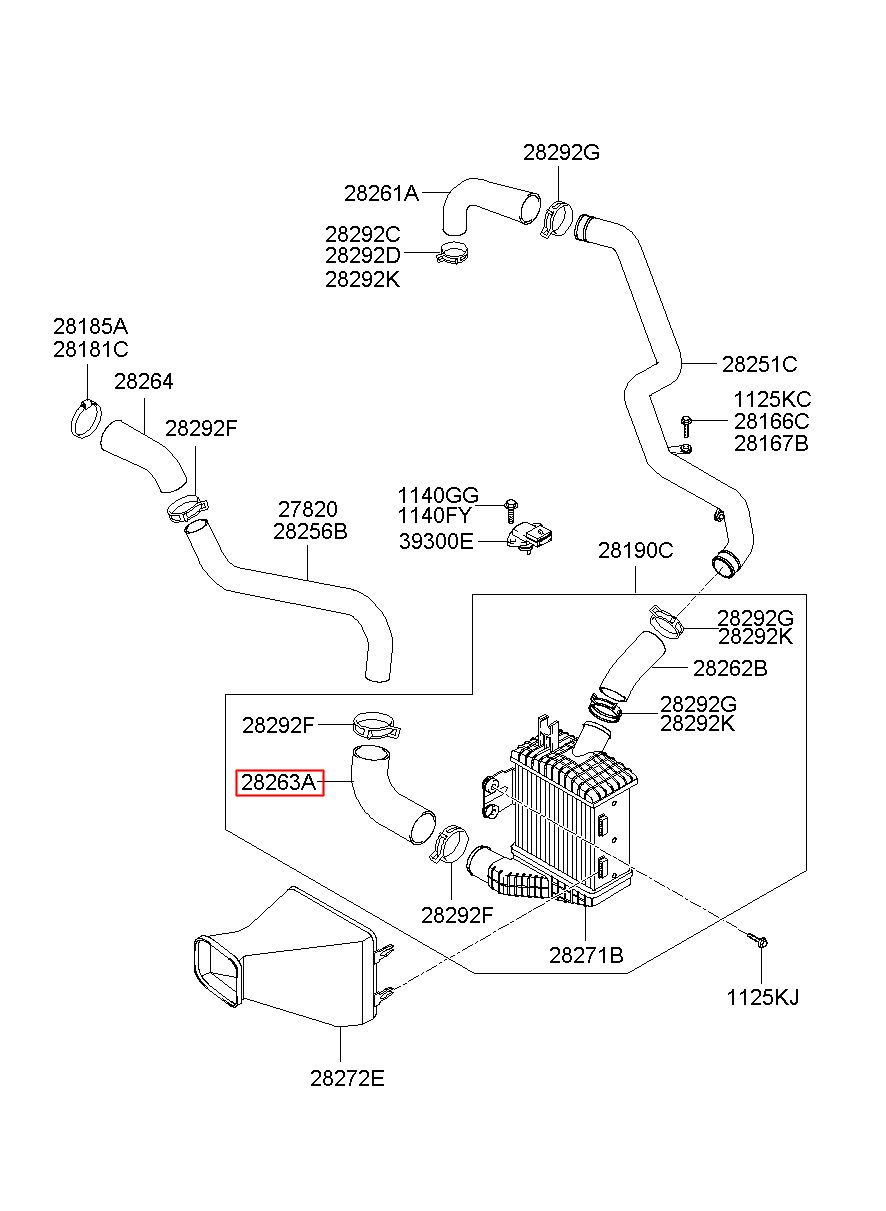 28292G
28261A
28292C
28292D
28292K
28185A
28181C
28264
28292F
28251C
1125KC
28166C
28167B
1140GG
1140FY
39300E
27820
28256B
28190C
28292G
28292K
28262B
28292G
28292K
28292F
28263A
28292F
28271B
1125KJ
28272E