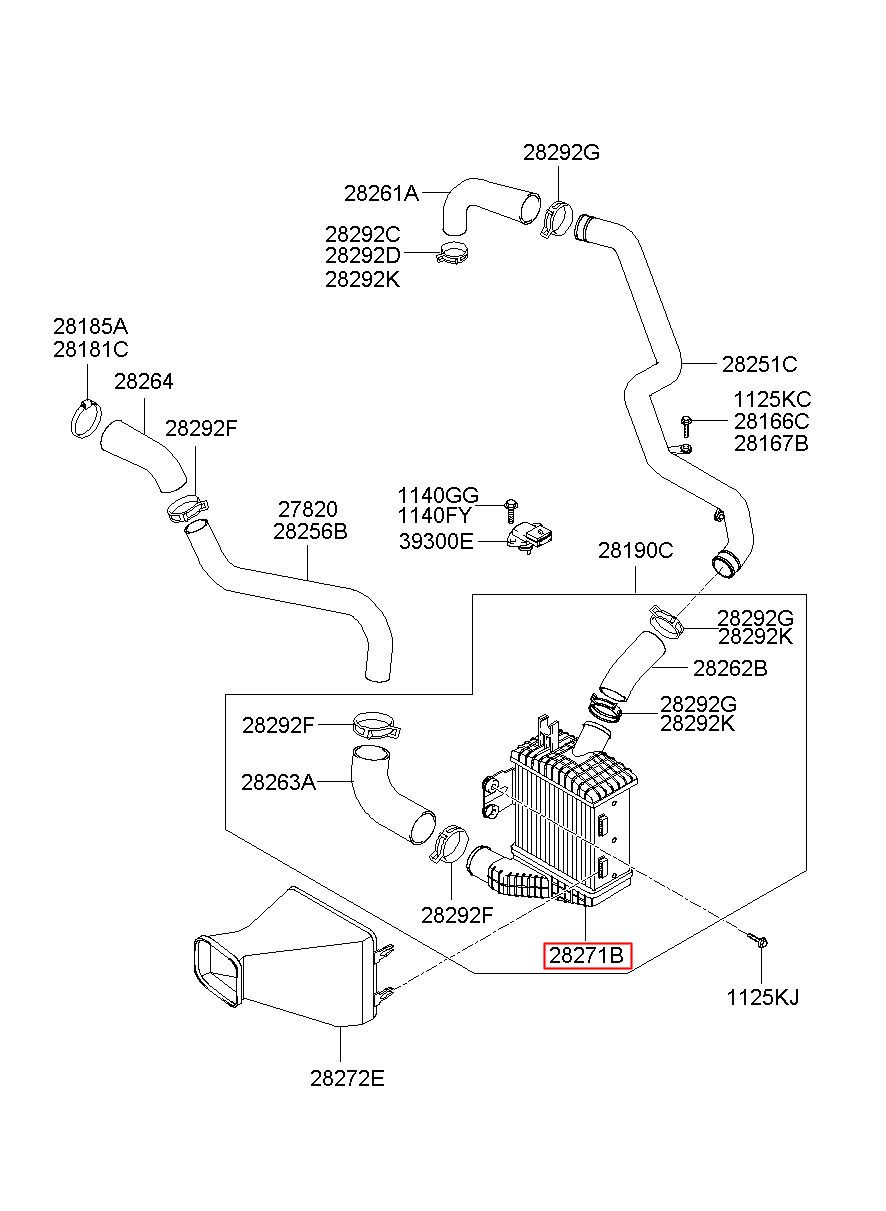 28292G
28261A
28292C
28292D
28292K
28185A
28181C
28264
28292F
28251C
1125KC
28166C
28167B
1140GG
1140FY
39300E
27820
28256B
28190C
28292G
28292K
28262B
28292G
28292K
28292F
28263A
28292F
28271B
1125KJ
28272E