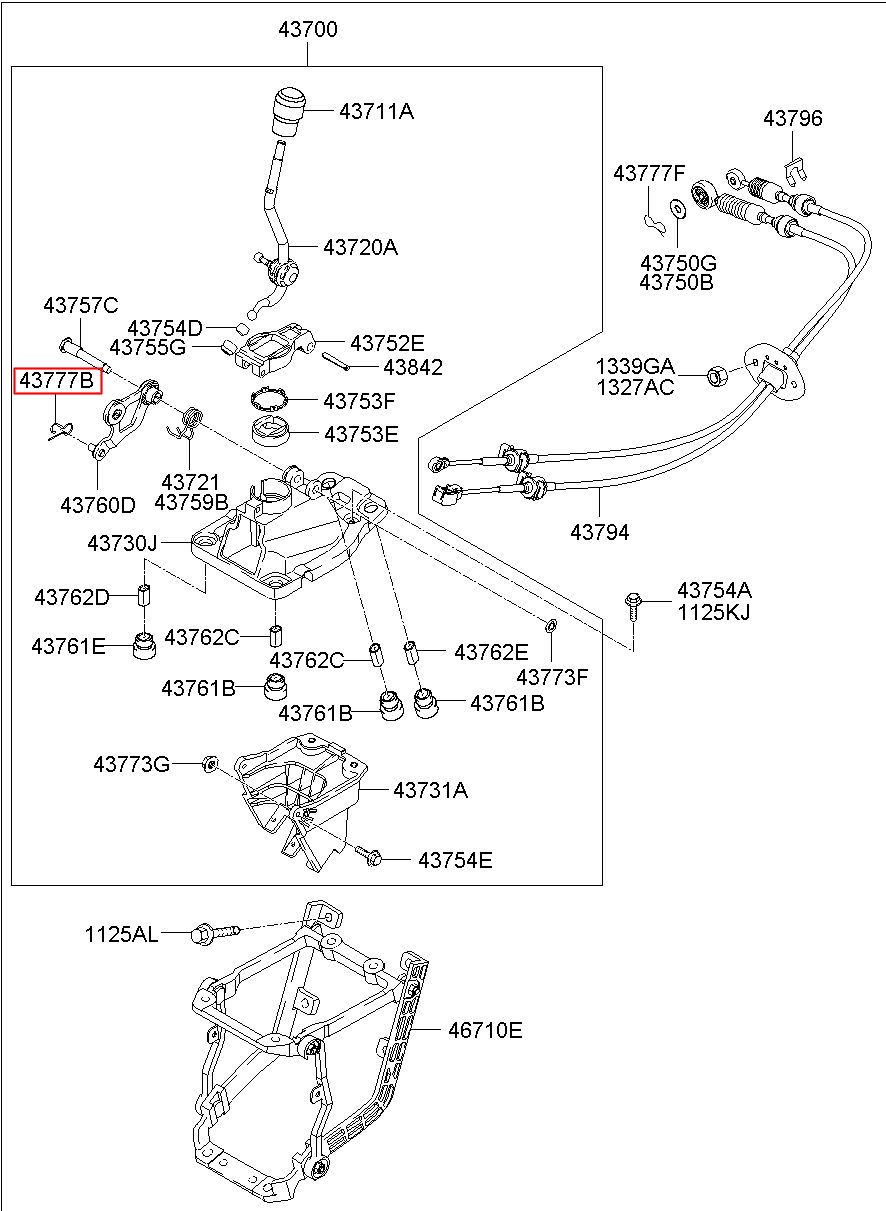 43700

43711A

43796

43777F

43720A

43750G
43750B

43757C

43754D
43755G

43752E

43842

1339GA
1327AC

43777B

43753F

43753E

43721
43759B

43760D

43794

43730J

43762D

43754A
1125KJ

43761E

43762C

43762C

43762E

43773F

43761B

43761B

43761B

43773G

43731A

43754E

1125AL

46710E