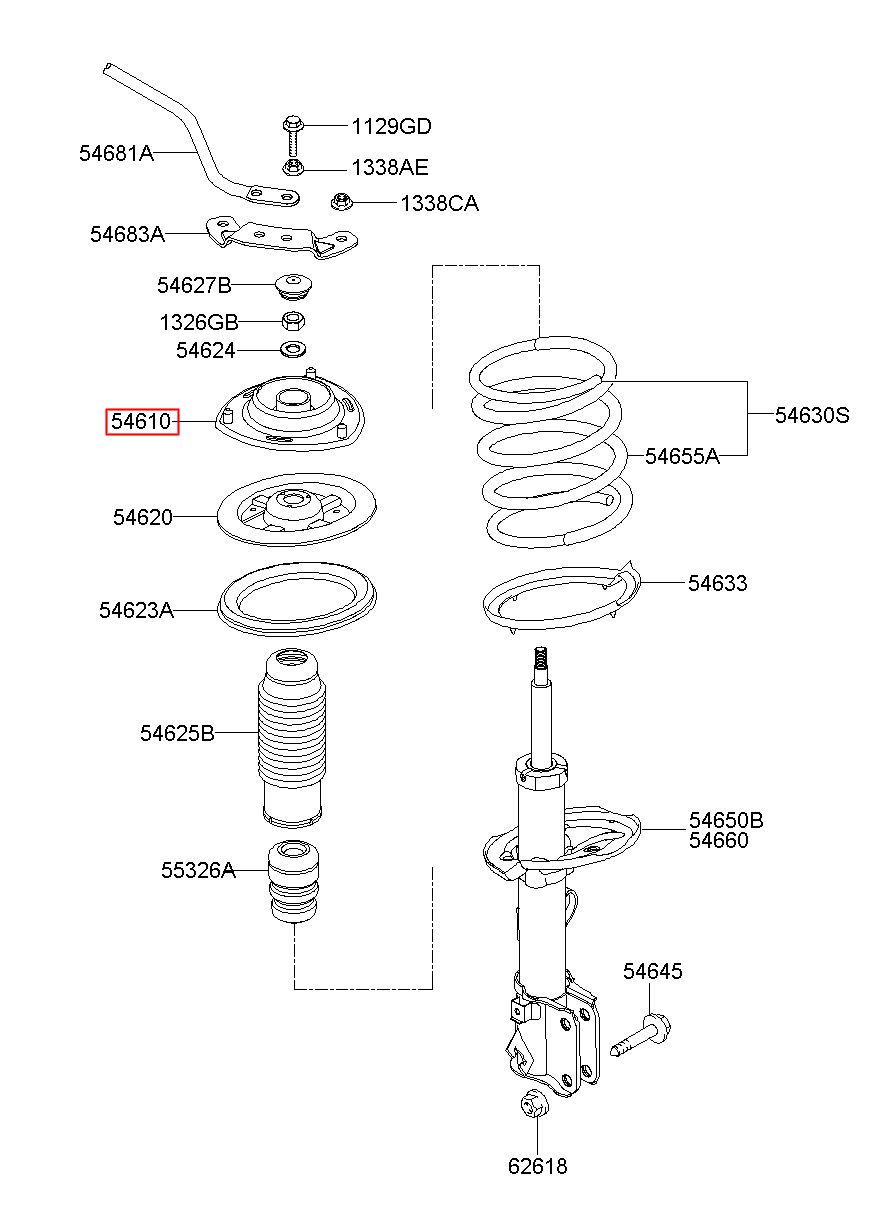 54681A
1129GD
1338AE
1338CA
54683A
54627B
1326GB
54624
54610
54630S
54655A
54620
54623A
54633
54625B
54650B
54660
55326A
54645
62618