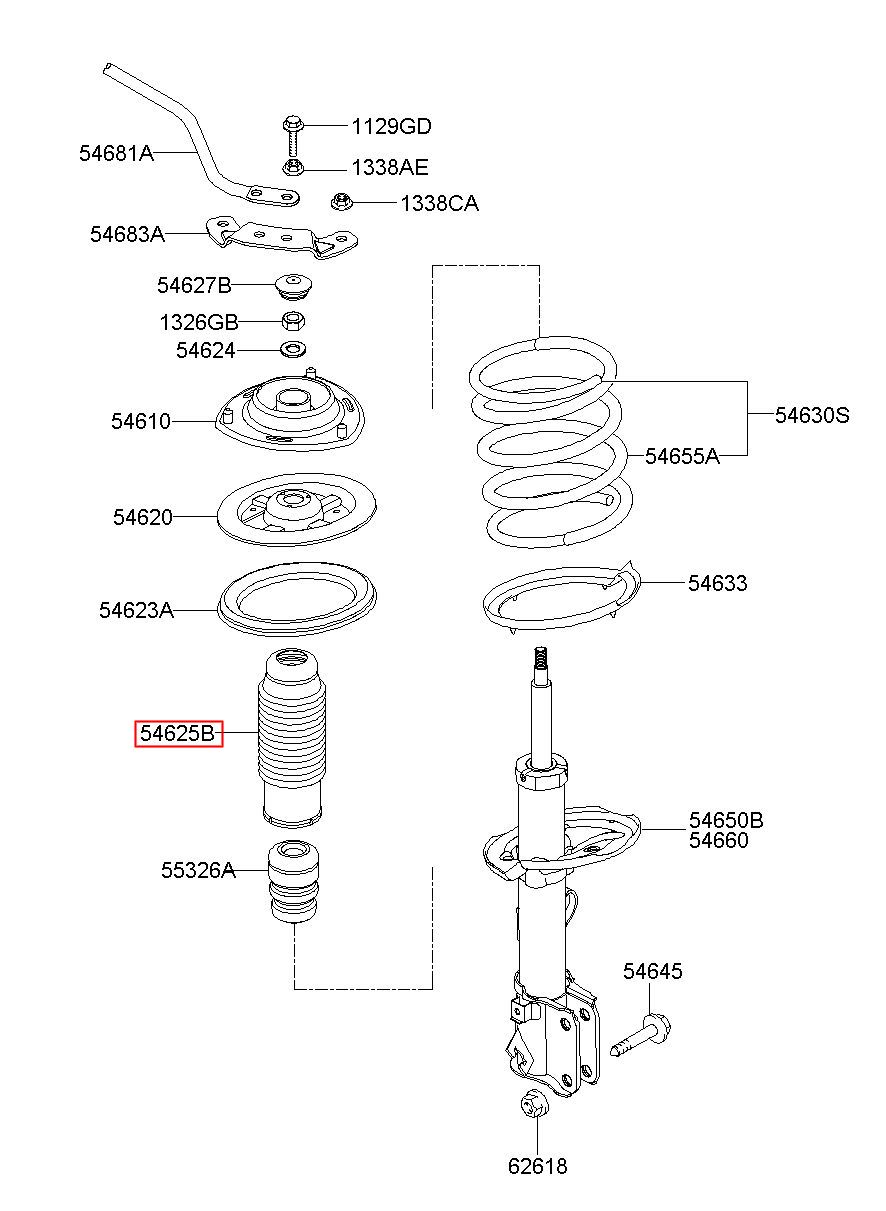 54681A
1129GD
1338AE
1338CA
54683A
54627B
1326GB
54624
54610
54630S
54655A
54620
54623A
54633
54625B
54650B
54660
55326A
54645
62618