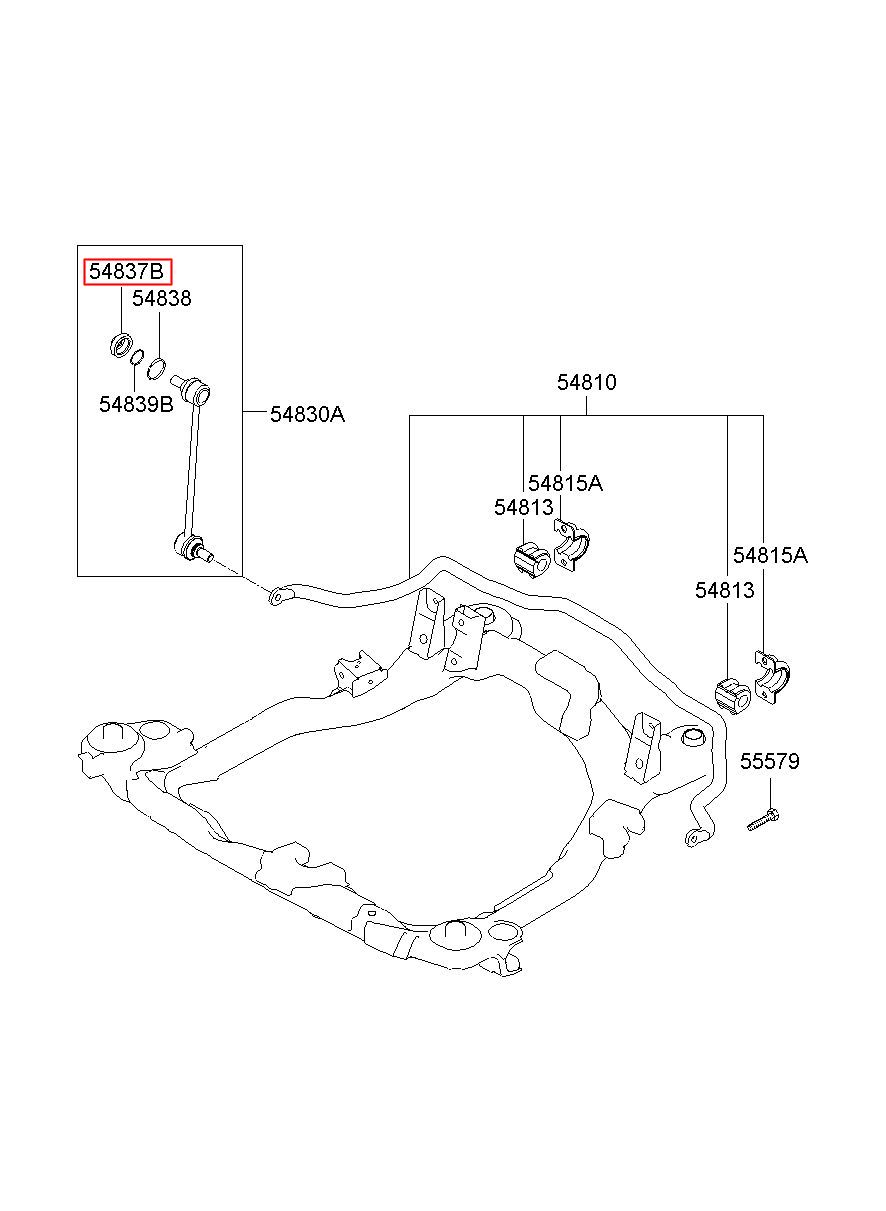 54837B
54838
54839B
54830A
54810
54815A
54813
54815A
54813
55579