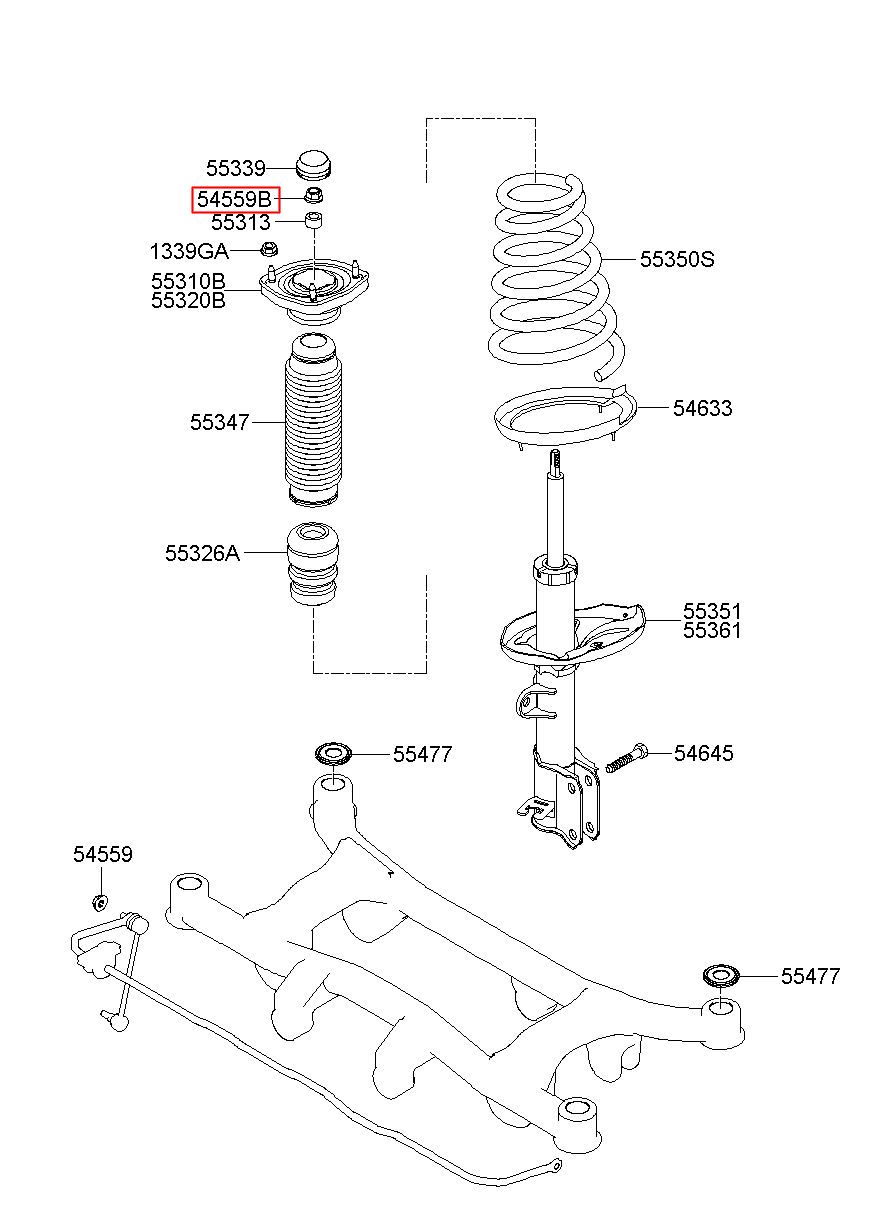 55339
54559B
55313
1339GA
55310B
55320B
55347
55326A
55350S
54633
55351
55361
55477
54645
54559
55477