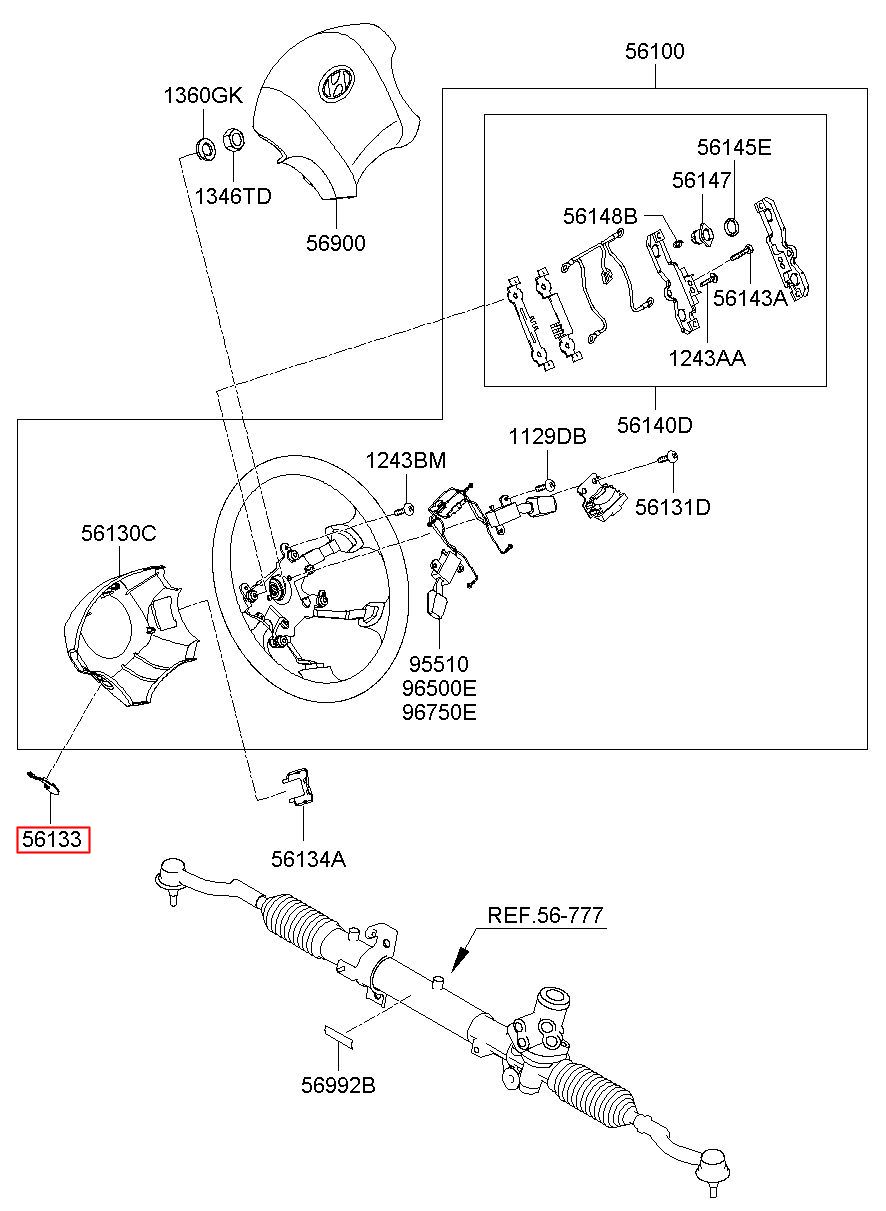 56100
1360GK
1346TD
56900
56145E
56147
56148B
56143A
1243AA
56140D
1129DB
1243BM
56131D
56130C
95510
96500E
96750E
56133
56134A
REF.56-777
56992B