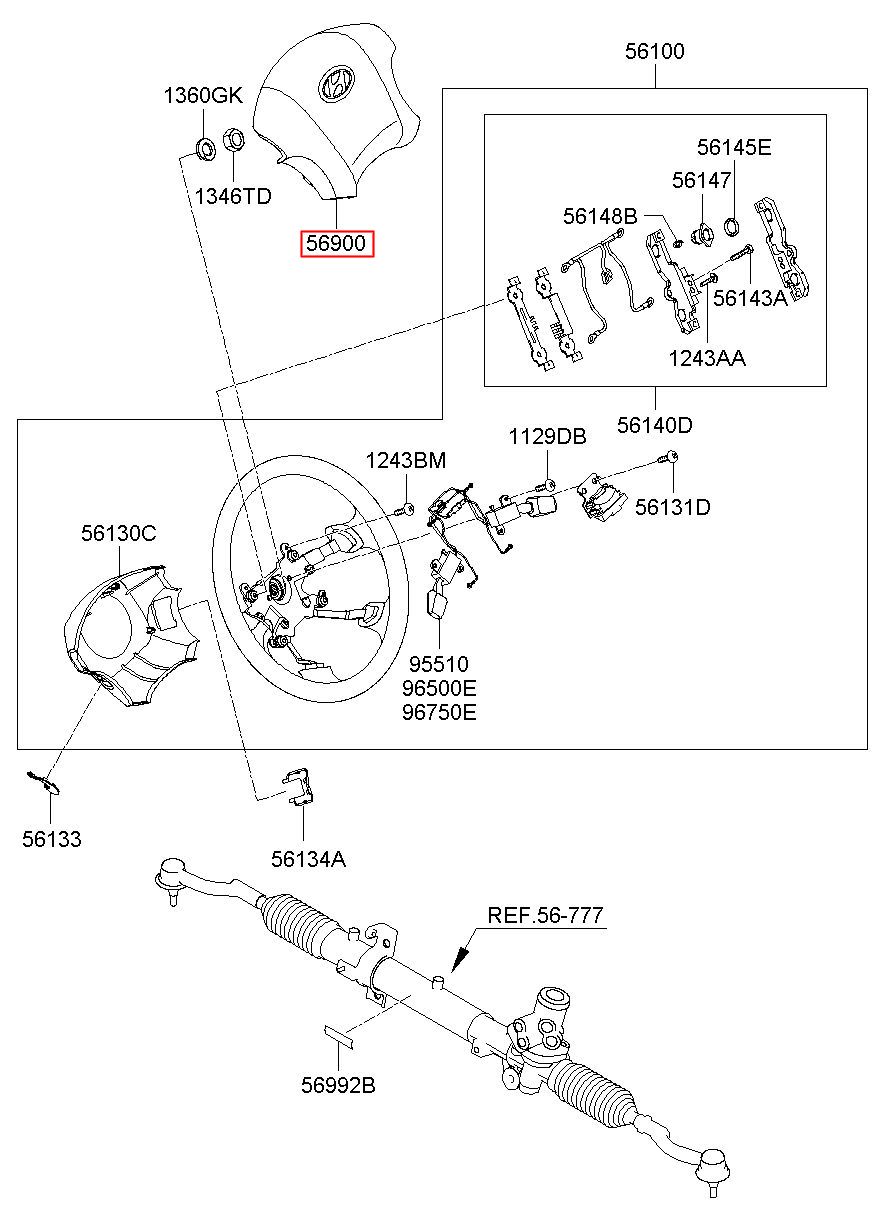 56100

1360GK

1346TD

56900

56145E

56147

56148B

56143A

1243AA

56140D

1129DB

1243BM

56131D

56130C

95510
96500E
96750E

56133

56134A

REF.56-777

56992B