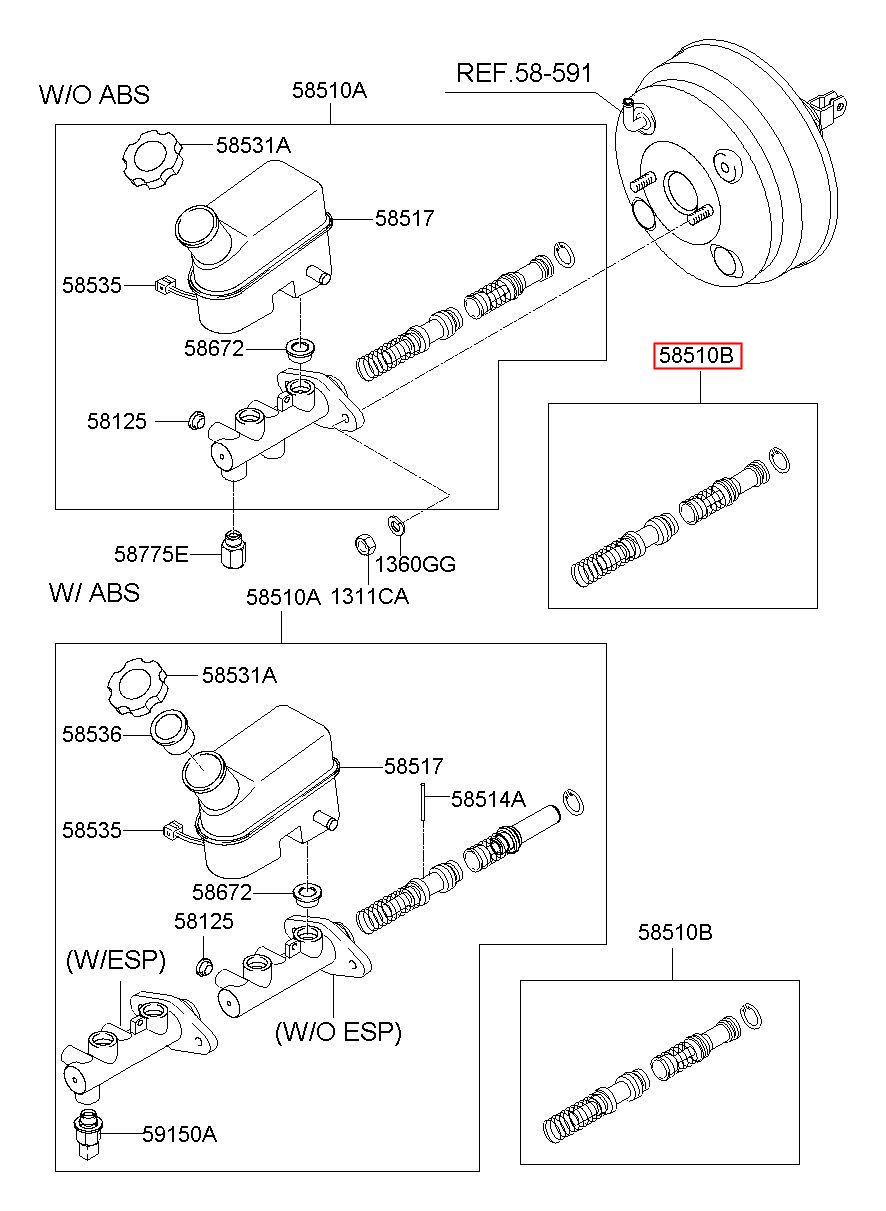 W/O ABS

58510A

REF.58-591

58531A

58517

58535

58672

58125

58510B

58775E

1360GG

1311CA

W/ ABS

58510A

58531A

58536

58517

58514A

58535

58672

58125

(W/ESP)

(W/O ESP)

58510B

59150A