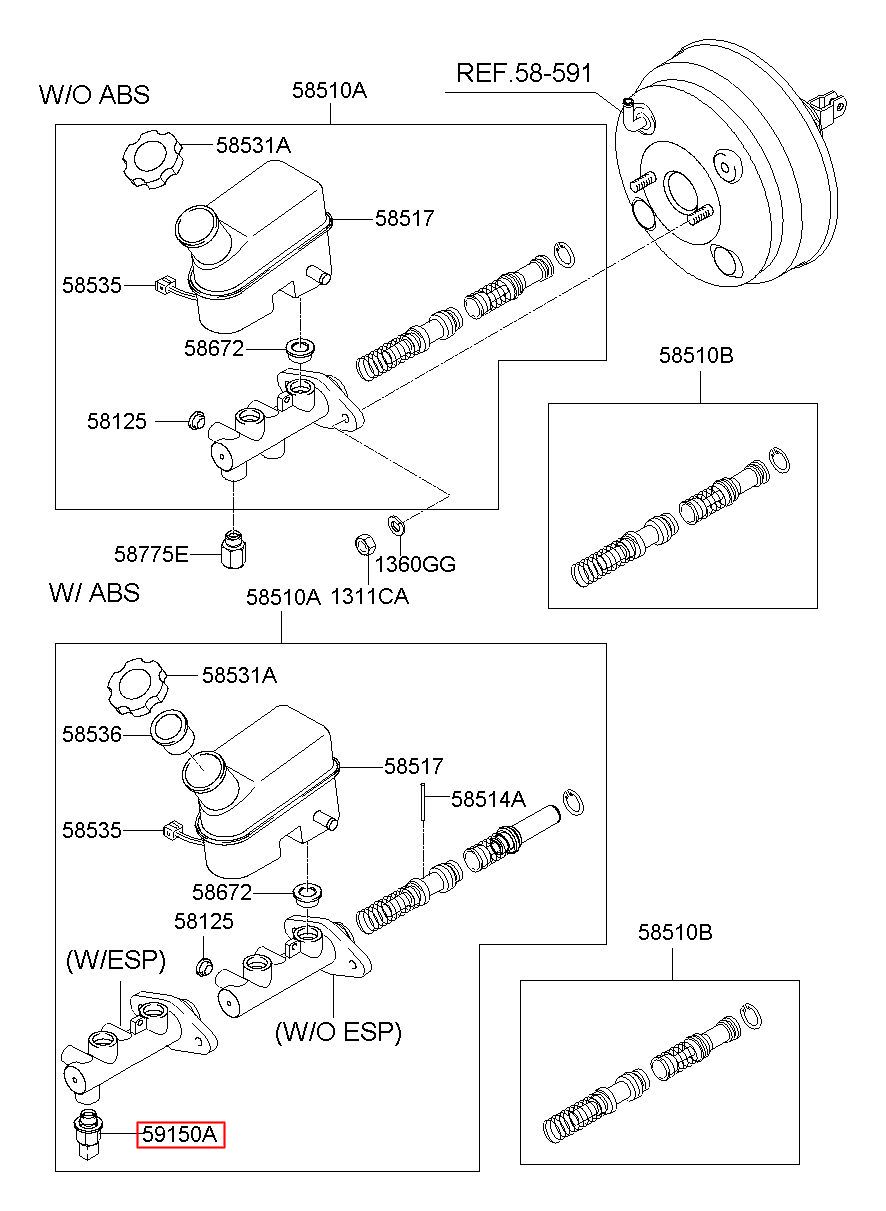 W/O ABS
58510A
REF.58-591
58531A
58517
58535
58672
58125
58510B
58775E
1360GG
1311CA
W/ ABS
58510A
58531A
58536
58517
58514A
58535
58672
58125
(W/ESP)
(W/O ESP)
58510B
59150A