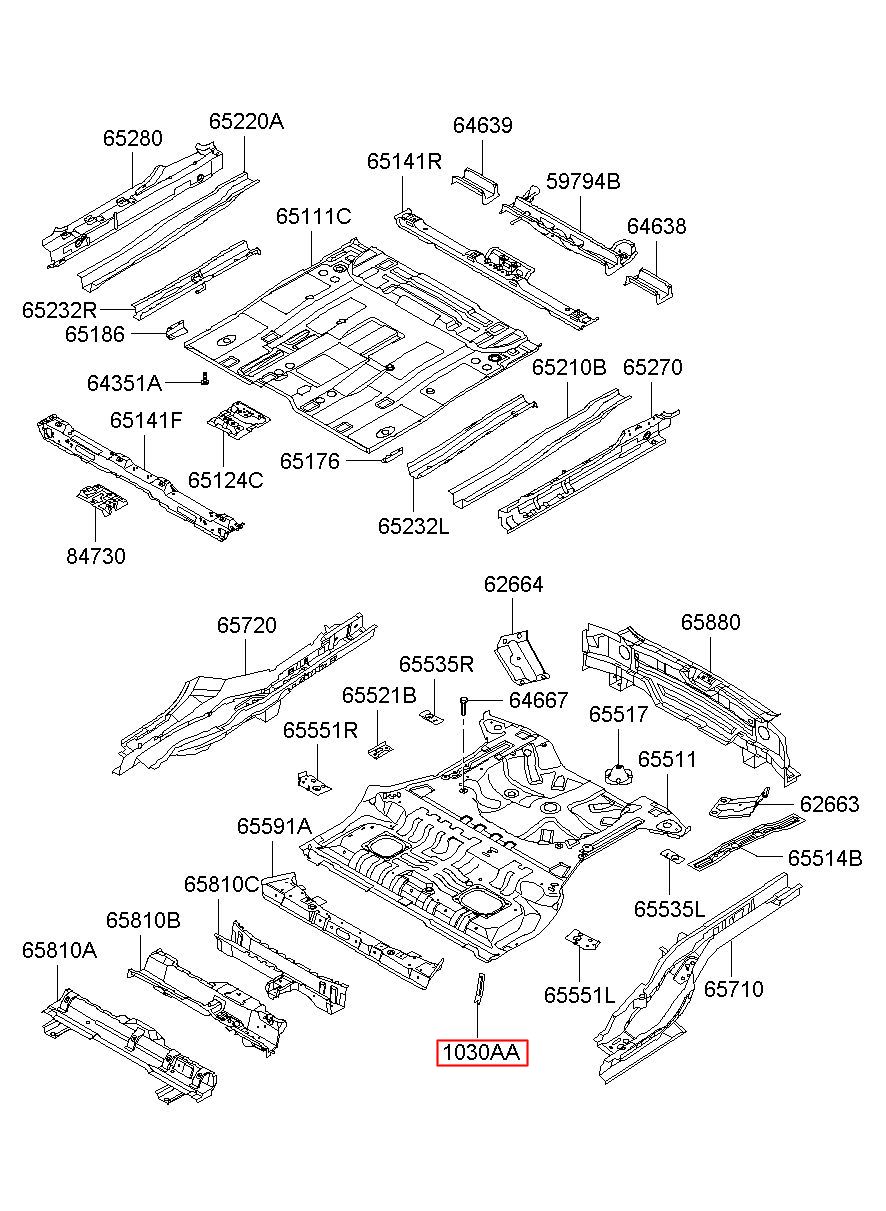 65280
65220A
64639
65141R
59794B
65111C
64638
65232R
65186
64351A
65210B
65270
65141F
65124C
65176
65232L
84730
62664
65720
65880
65535R
65521B
64667
65517
65551R
65511
62663
65591A
65514B
65810C
65535L
65810B
65810A
65551L
65710
1030AA