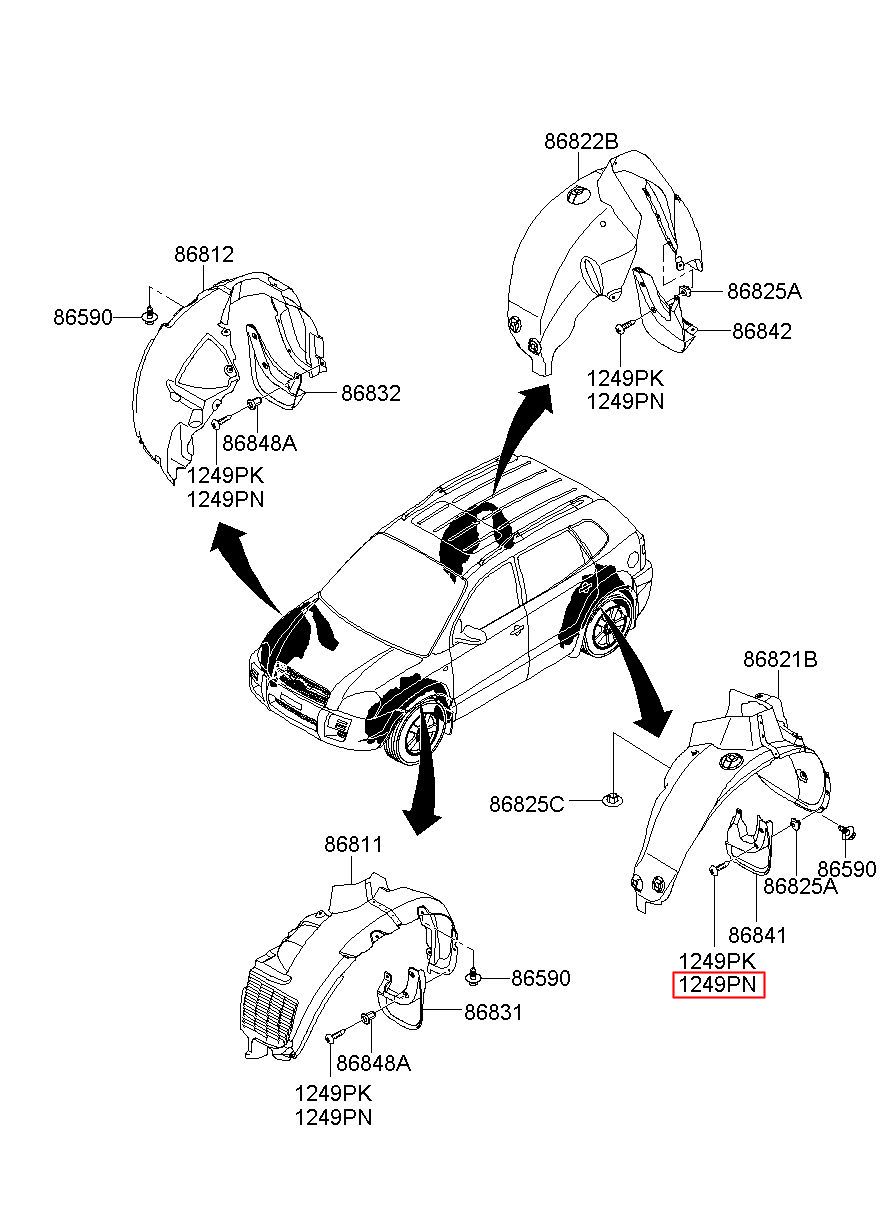 86822B
86825A
86842
1249PK
1249PN

86812
86590
86832
86848A
1249PK
1249PN

86821B
86825C
86590
86825A
86841
1249PK
1249PN

86811
86590
86831
86848A
1249PK
1249PN