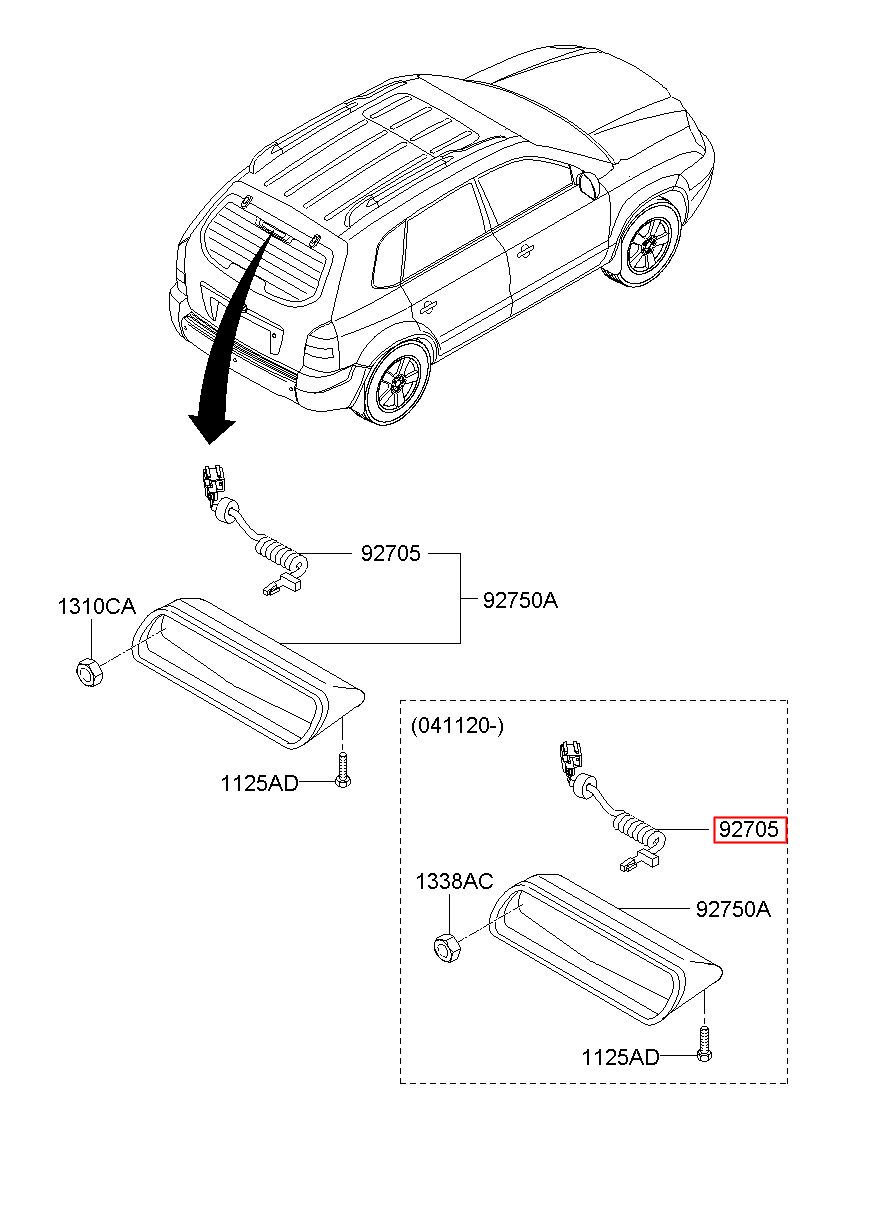 92705
92750A
1310CA
1125AD
(041120-)
92705
1338AC
92750A
1125AD