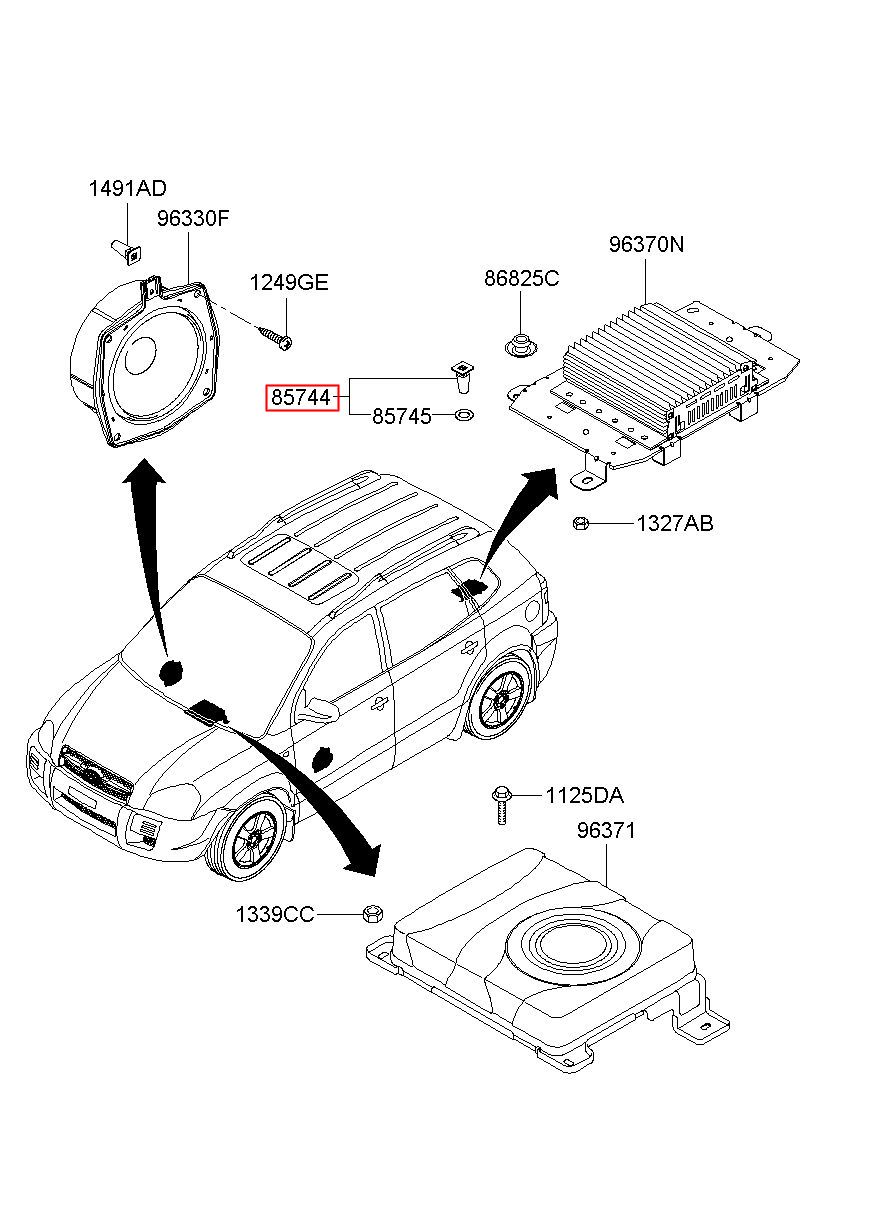 1491AD
96330F
1249GE
85744
85745
86825C
96370N
1327AB
1125DA
96371
1339CC