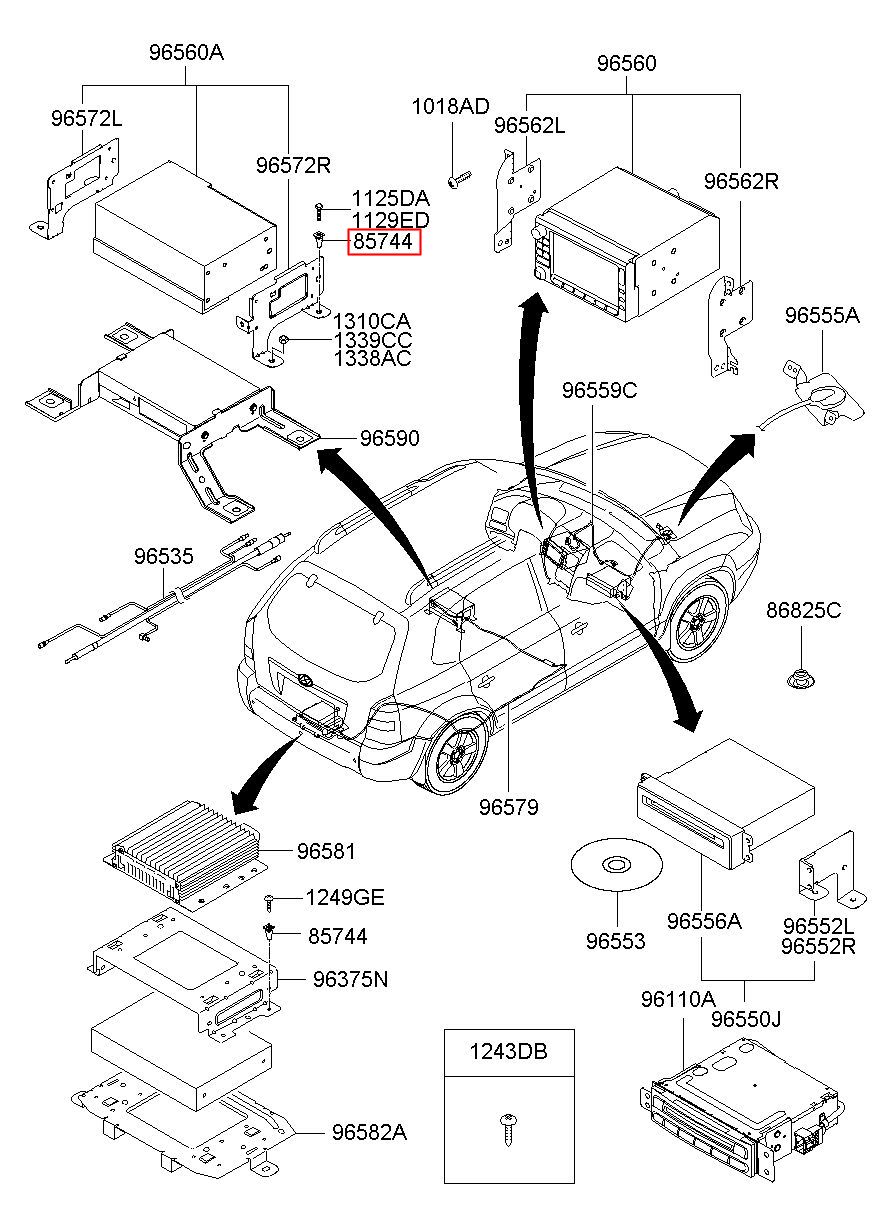 96560A
96572L
96572R
1125DA
1129ED
85744
1310CA
1339CC
1338AC
96590
96535
1018AD
96560
96562L
96562R
96555A
96559C
86825C
96579
96581
1249GE
85744
96375N
96582A
1243DB
96553
96556A
96552L
96552R
96110A
96550J