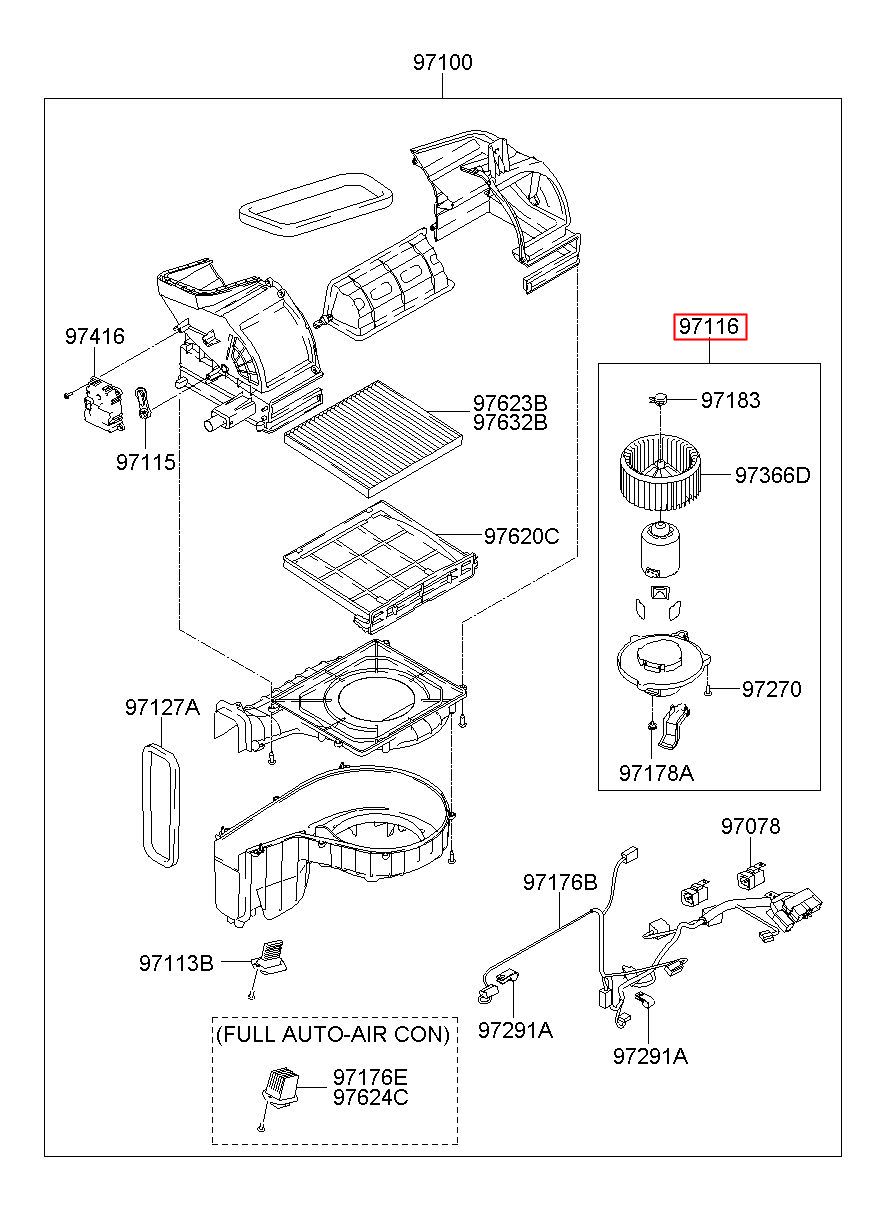 97100

97416

97115

97623B
97632B

97620C

97116

97183

97366D

97270

97178A

97127A

97078

97176B

97113B

97291A

97291A

(FULL AUTO-AIR CON)

97176E
97624C