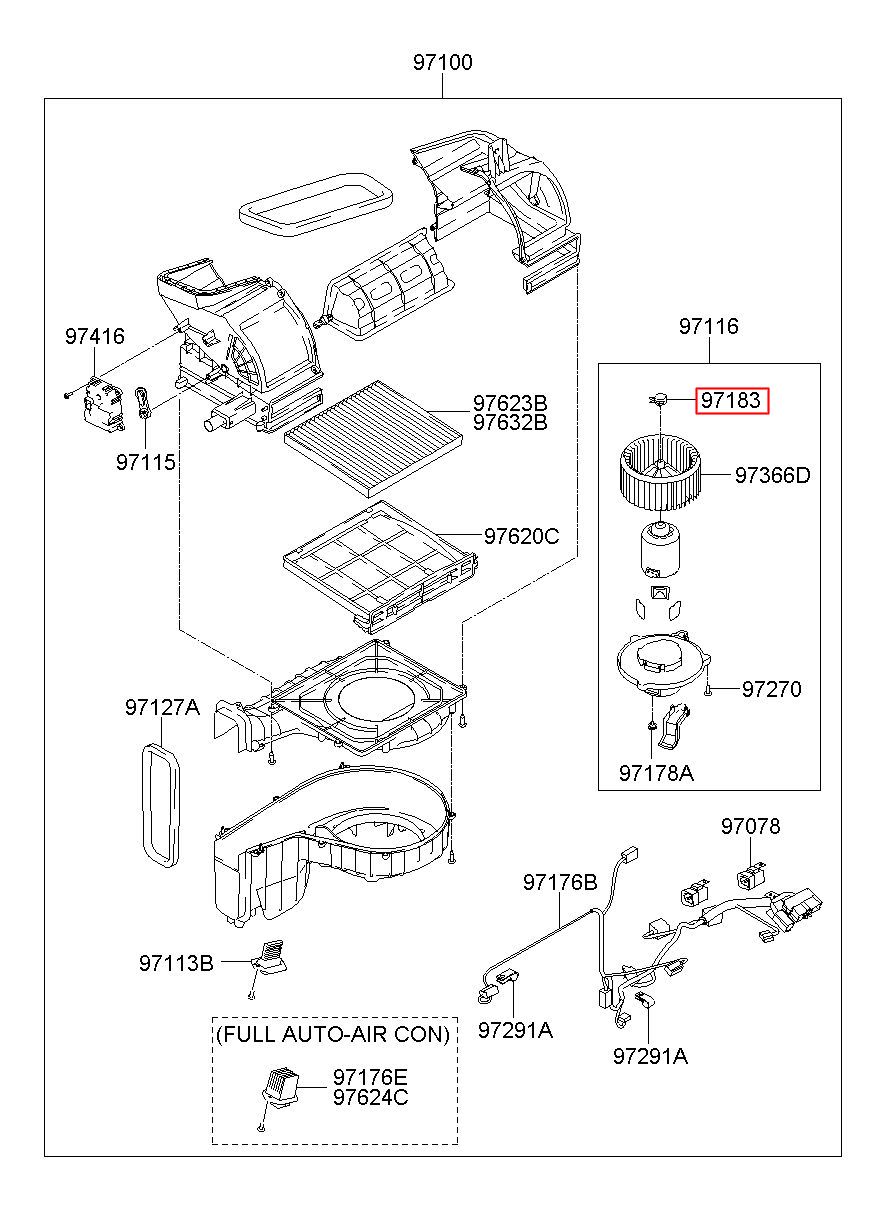 97100

97416

97115

97623B
97632B

97620C

97116

97183

97366D

97270

97178A

97127A

97078

97176B

97113B

97291A

97291A

(FULL AUTO-AIR CON)

97176E
97624C