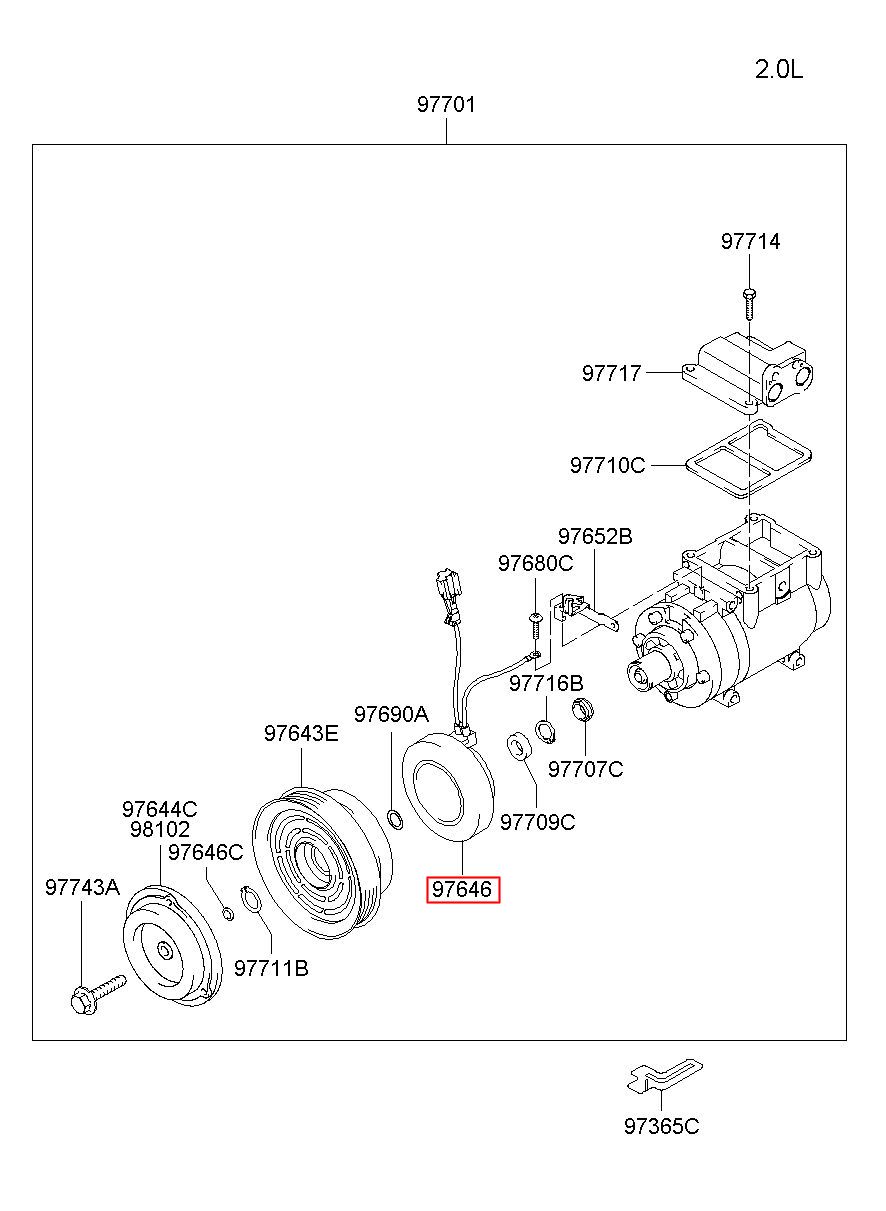 2.0L

97701

97714

97717

97710C

97652B

97680C

97716B

97690A

97643E

97707C

97709C

97644C
98102

97646C

97743A

97646

97711B

97365C