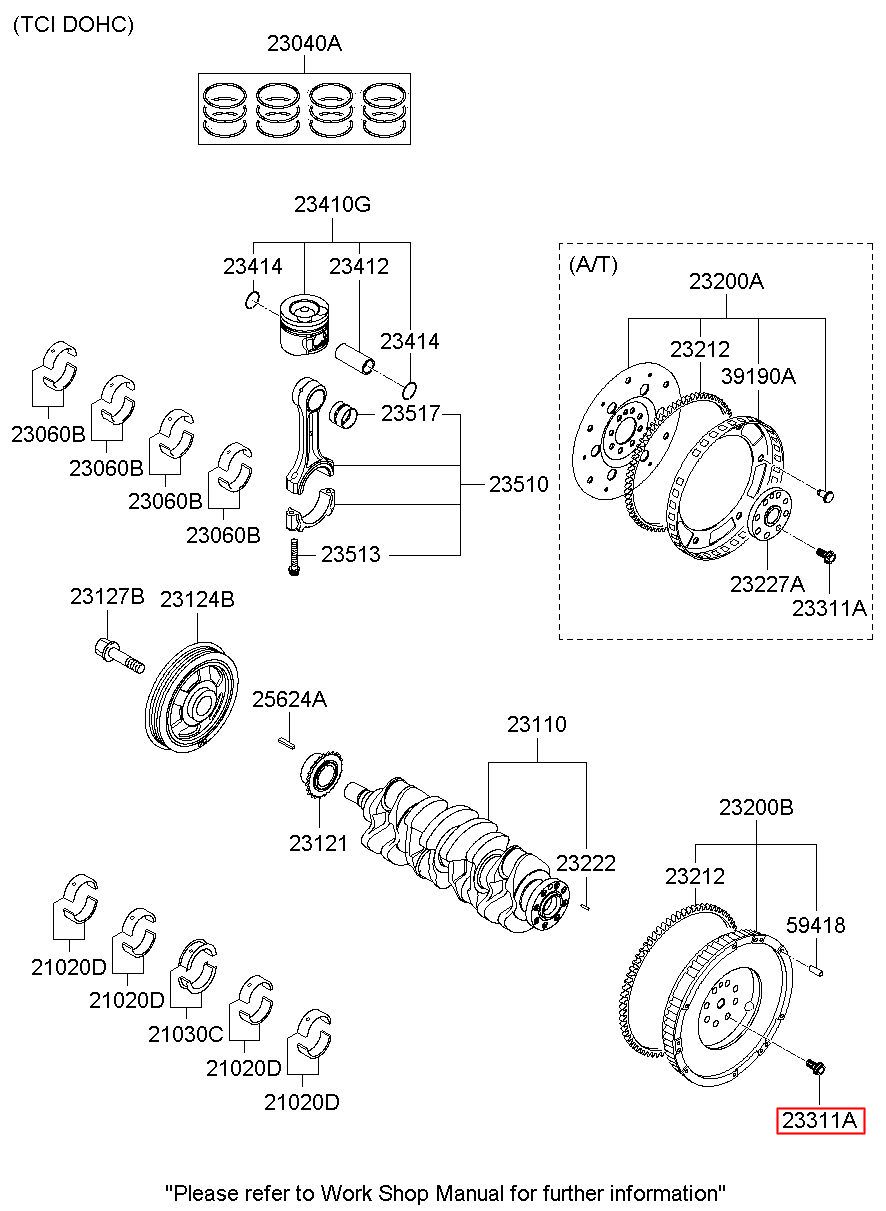 (TCI DOHC)

23040A

23410G

23414

23412

23414

23060B

23060B

23060B

23060B

23517

23510

23513

(A/T)

23200A

23212

39190A

23227A

23311A

23127B

23124B

25624A

23110

23121

23222

23200B

23212

59418

21020D

21020D

21030C

21020D

21020D

23311A

"Please refer to Work Shop Manual for further information"