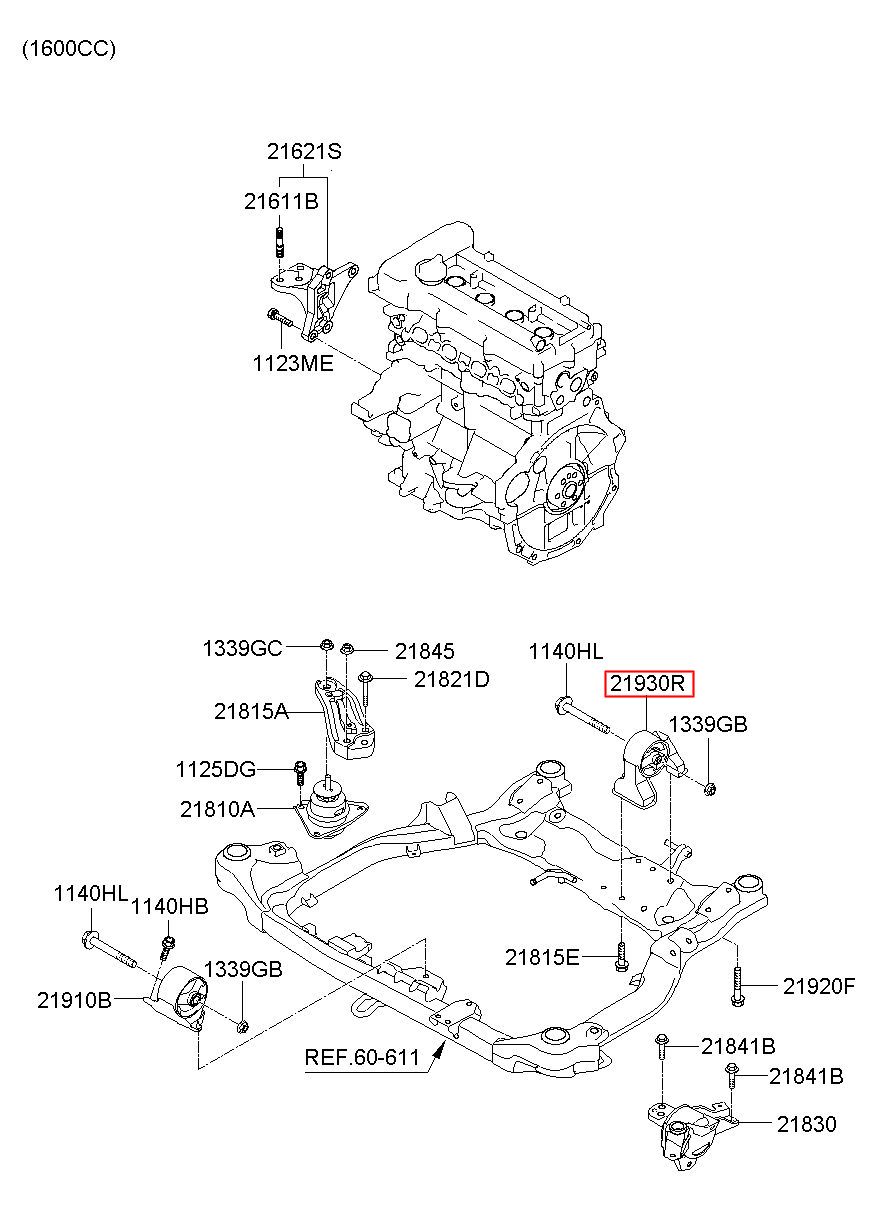 (1600CC)

21621S
21611B
1123ME

1339GC
21845
21821D
21815A
1125DG
21810A

1140HL
21930R
1339GB

1140HL
1140HB
1339GB
21910B

21815E
21920F
REF.60-611
21841B
21841B
21830