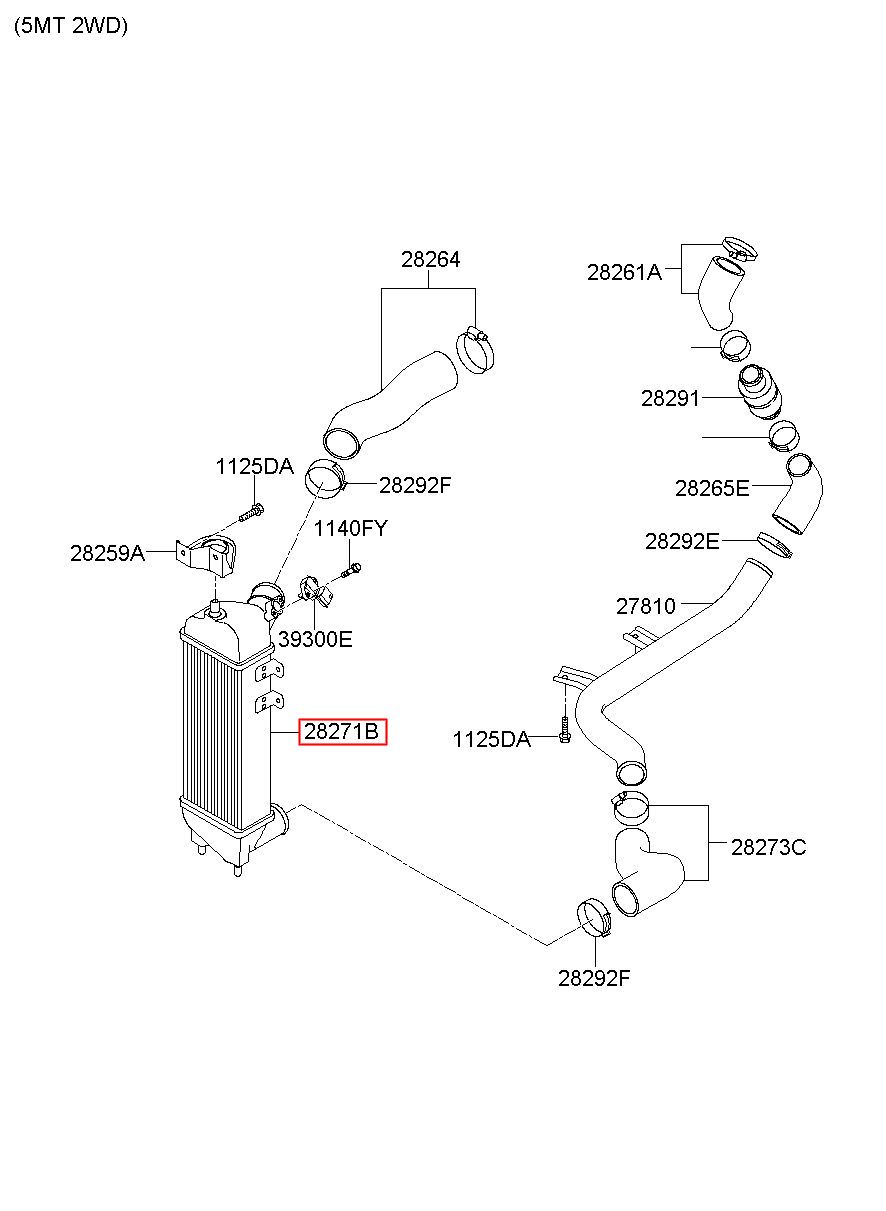 (5MT 2WD)

28264

28261A

28291

1125DA

28292F

28265E

1140FY

28259A

28292E

27810

39300E

28271B

1125DA

28273C

28292F