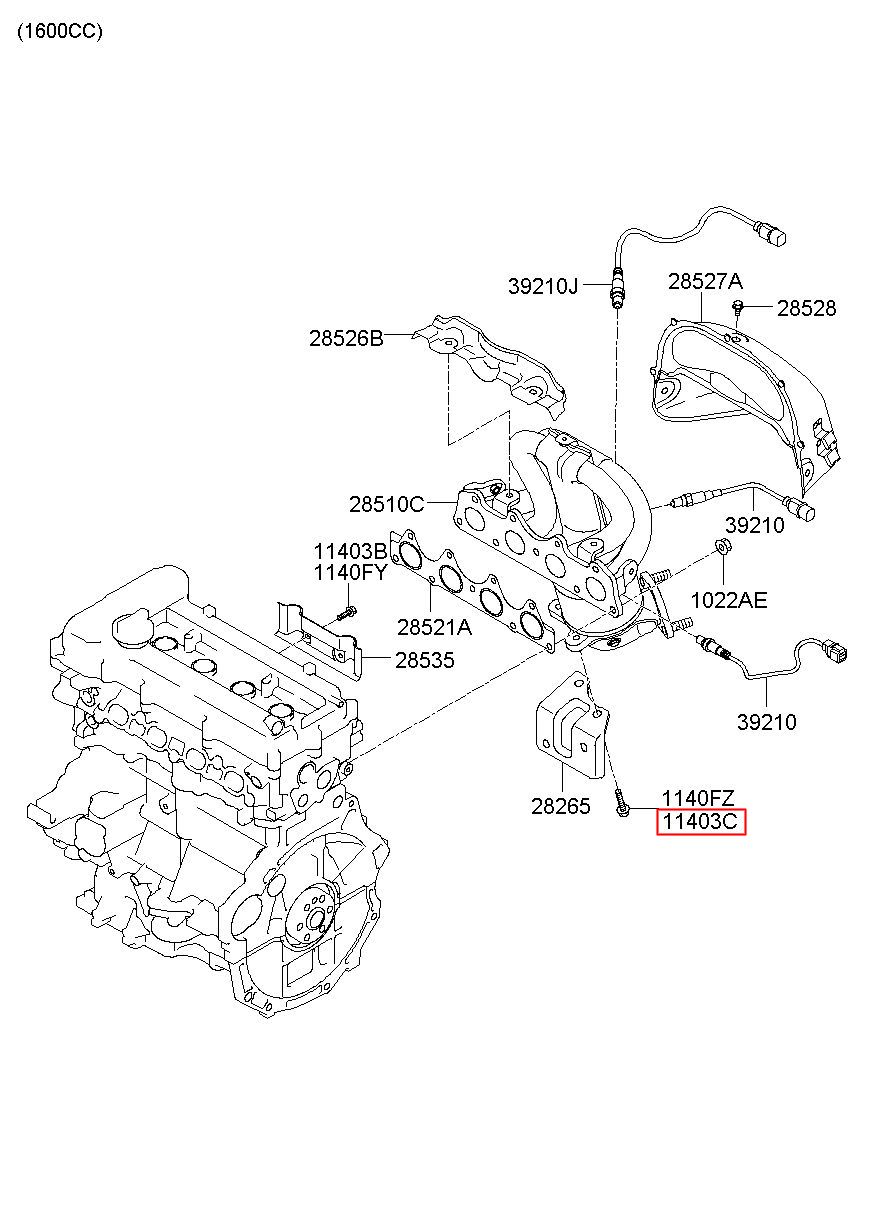 (1600CC)

39210J
28527A
28528
28526B
28510C
39210
11403B
1140FY
1022AE
28521A
28535
39210
28265
1140FZ
11403C