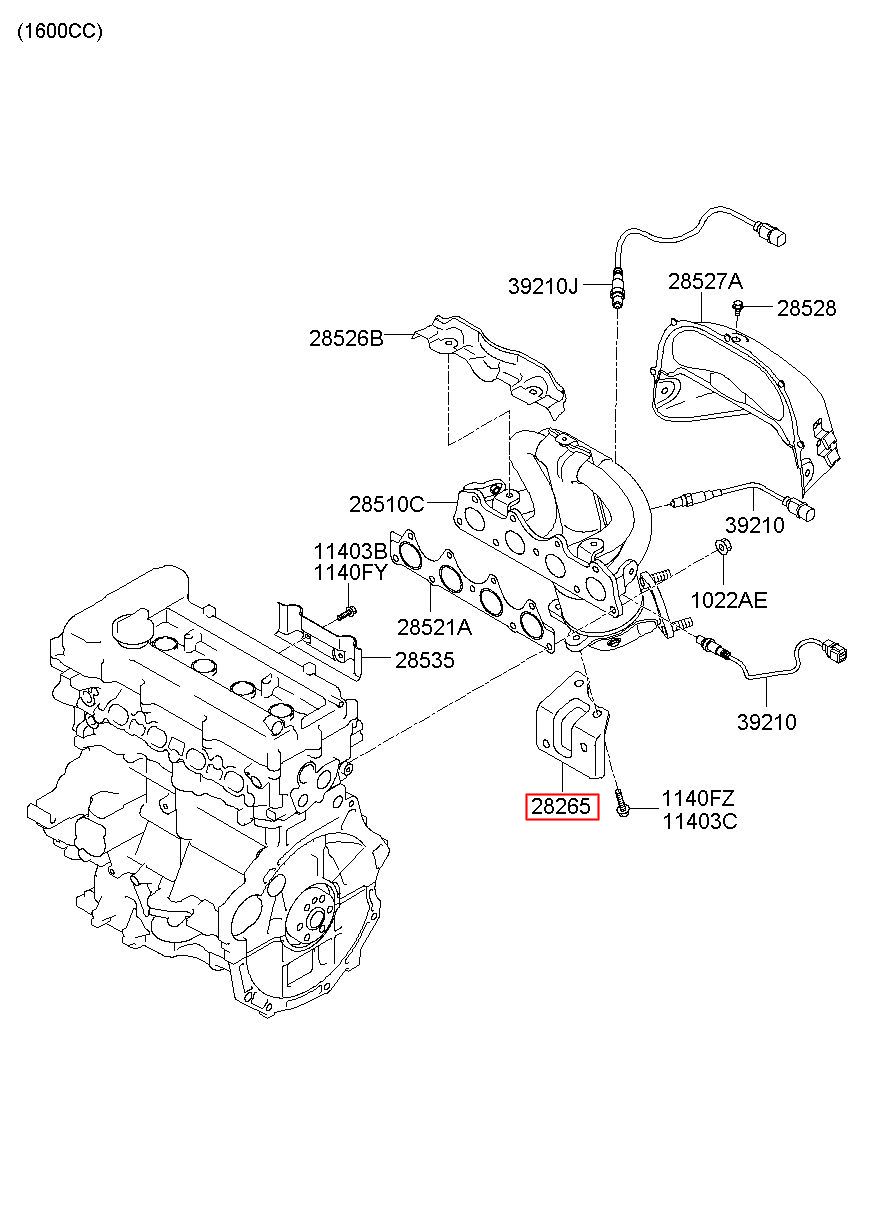 (1600CC)

39210J
28527A
28528
28526B
28510C
39210
11403B
1140FY
1022AE
28521A
28535
39210
28265
1140FZ
11403C