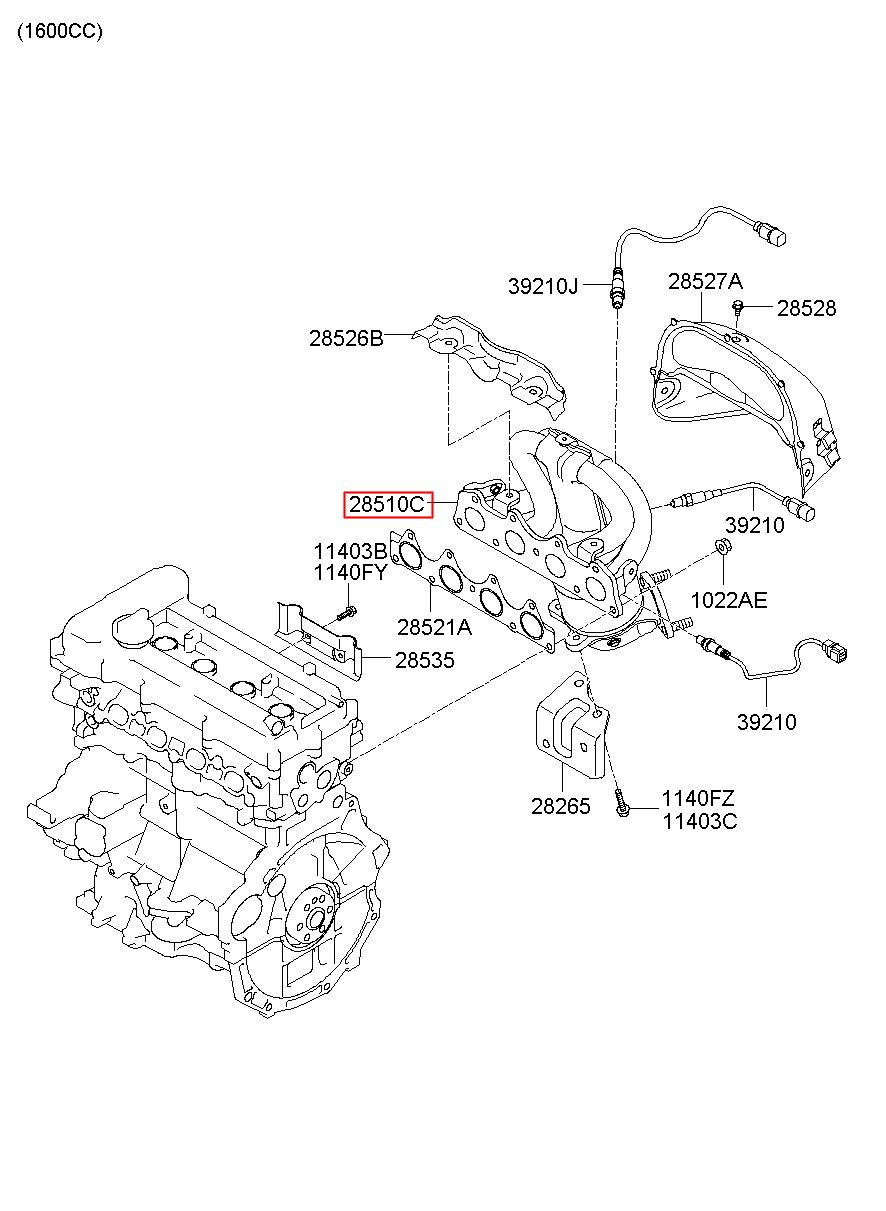 (1600CC)

39210J

28527A

28528

28526B

28510C

39210

11403B
1140FY

1022AE

28521A

28535

39210

28265

1140FZ
11403C