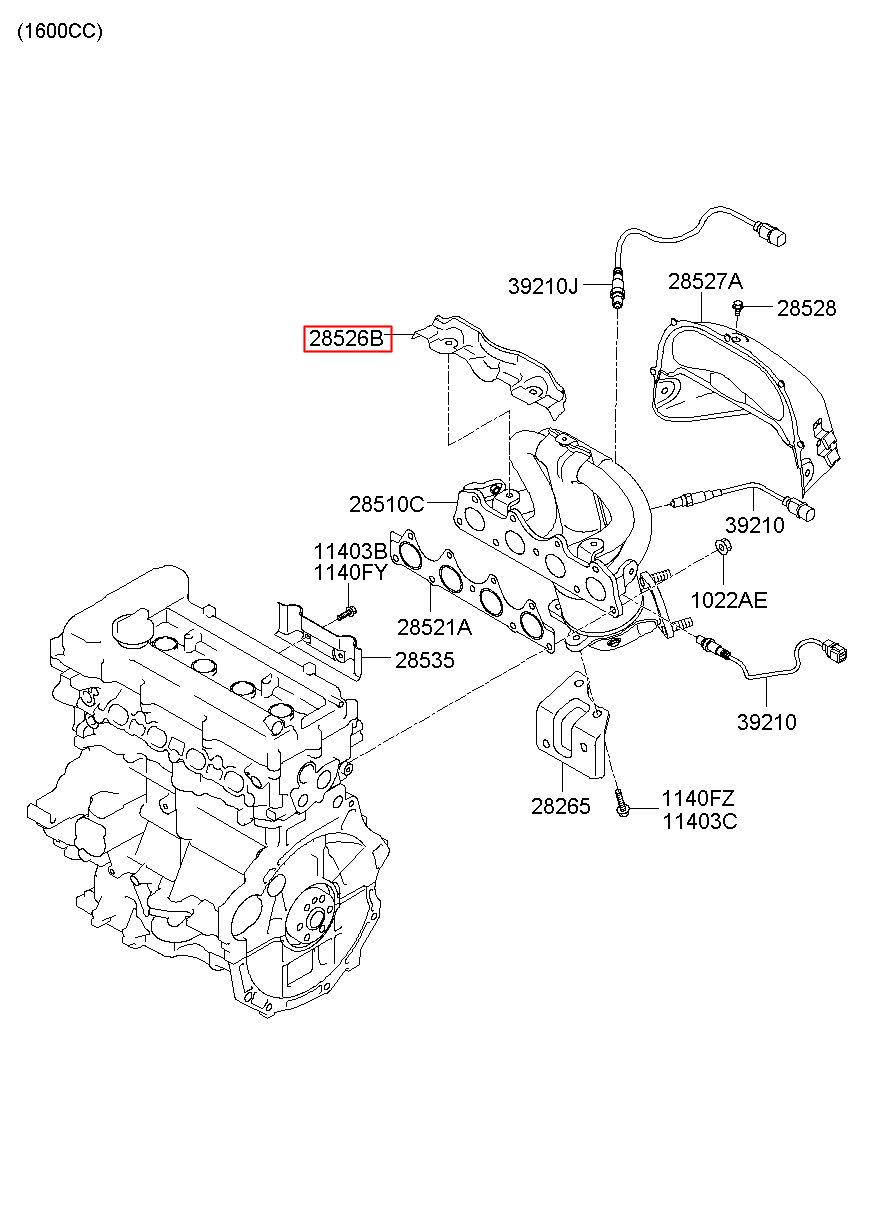 (1600CC)

39210J
28527A
28528
28526B
28510C
39210
11403B
1140FY
1022AE
28521A
28535
39210
28265
1140FZ
11403C