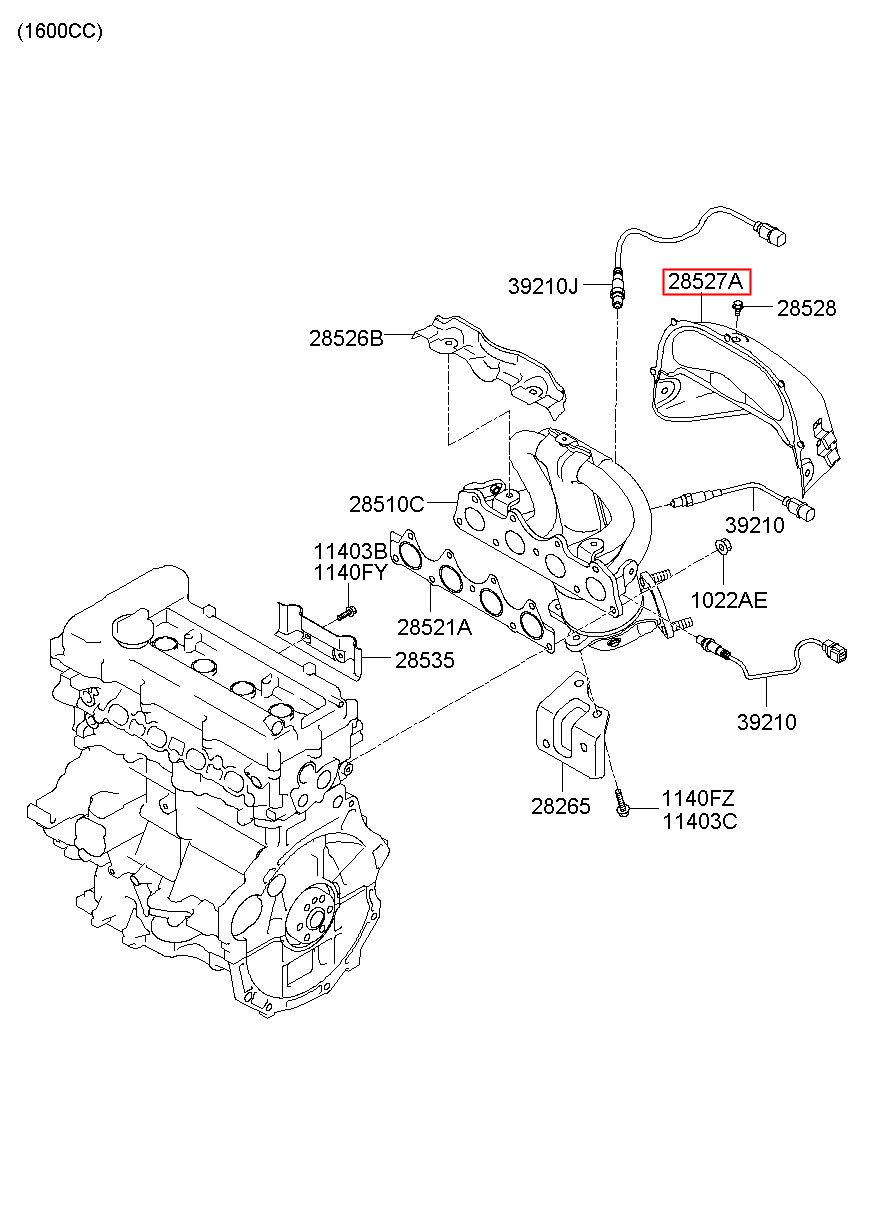 (1600CC)

39210J
28527A
28528
28526B
28510C
39210
11403B
1140FY
1022AE
28521A
28535
39210
28265
1140FZ
11403C