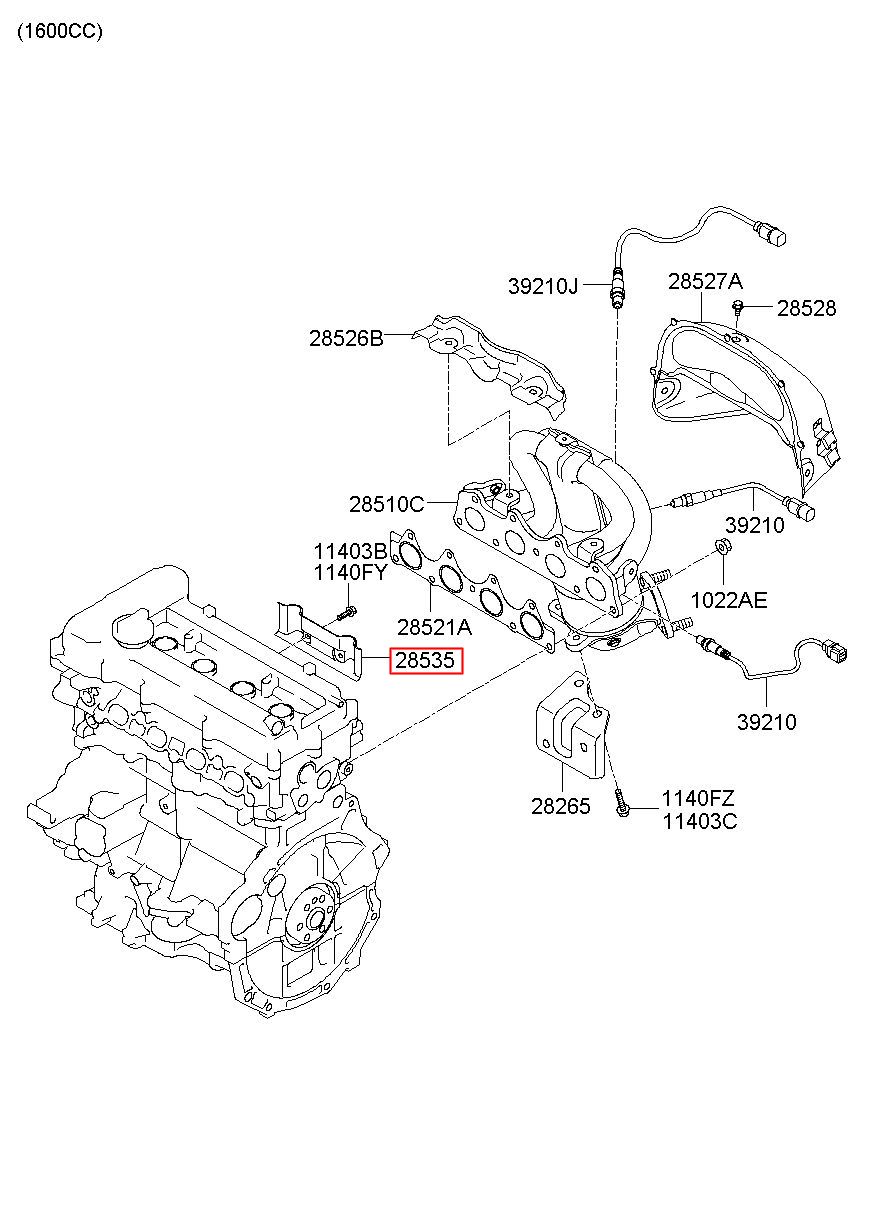 (1600CC)

39210J
28527A
28528
28526B
28510C
39210
11403B
1140FY
1022AE
28521A
28535
39210
28265
1140FZ
11403C