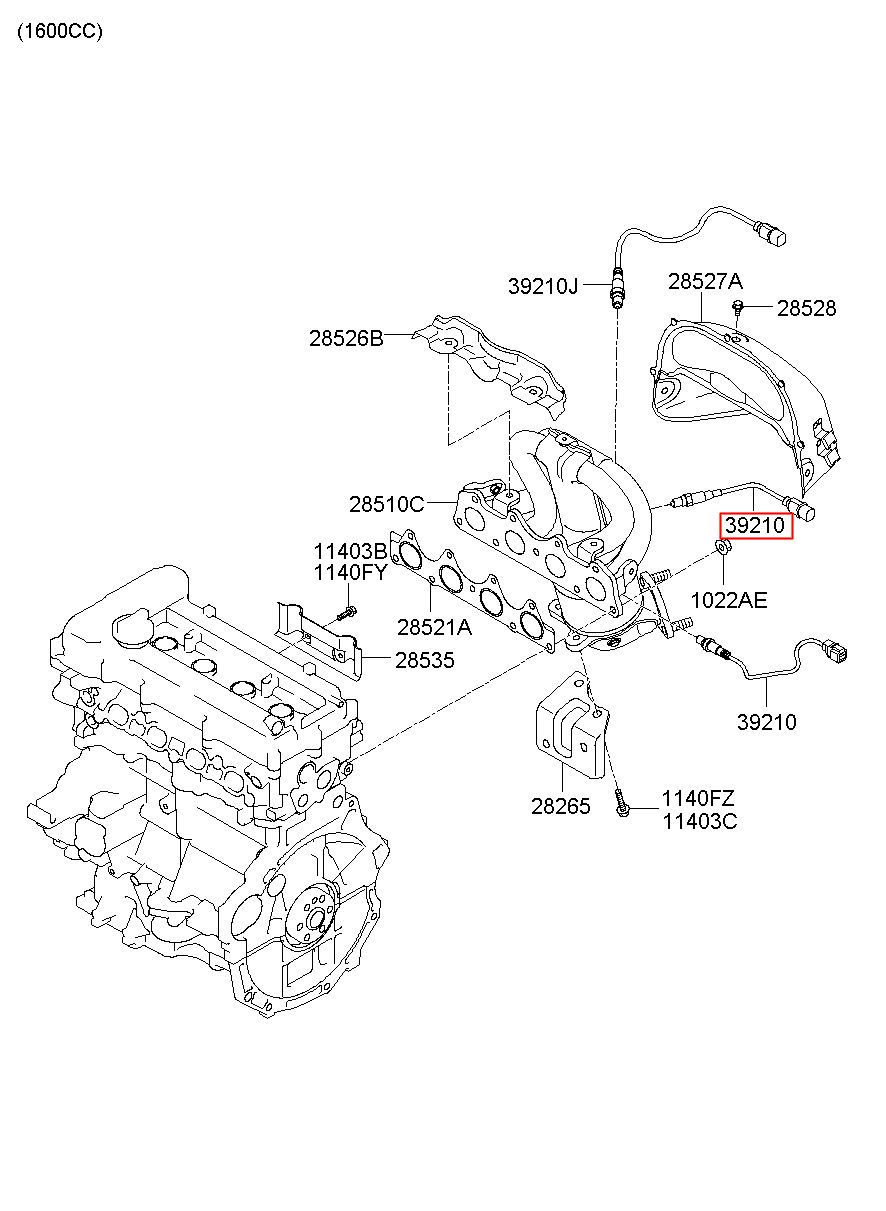 (1600CC)

39210J

28527A

28528

28526B

28510C

39210

11403B
1140FY

1022AE

28521A

28535

39210

28265

1140FZ
11403C