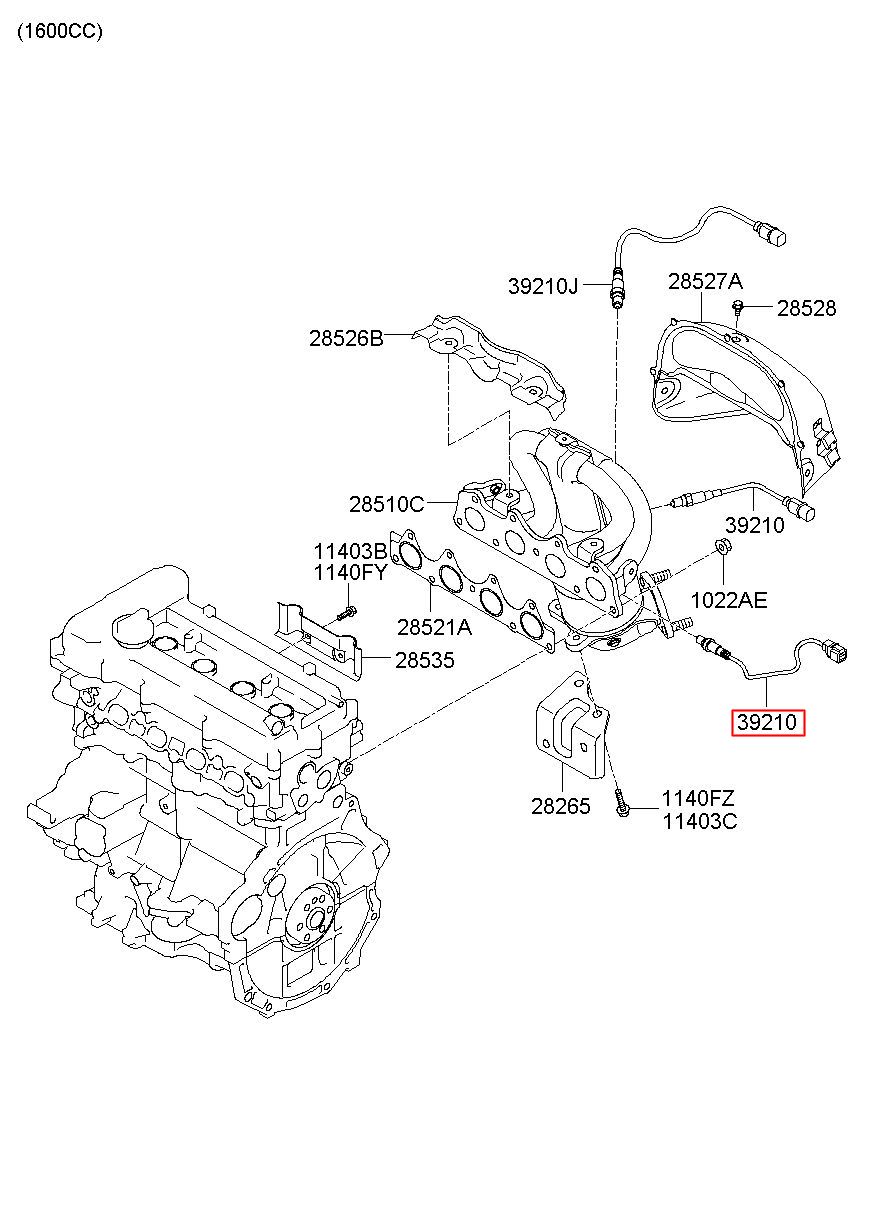 (1600CC)

39210J
28527A
28528
28526B
28510C
39210
11403B
1140FY
1022AE
28521A
28535
39210
28265
1140FZ
11403C