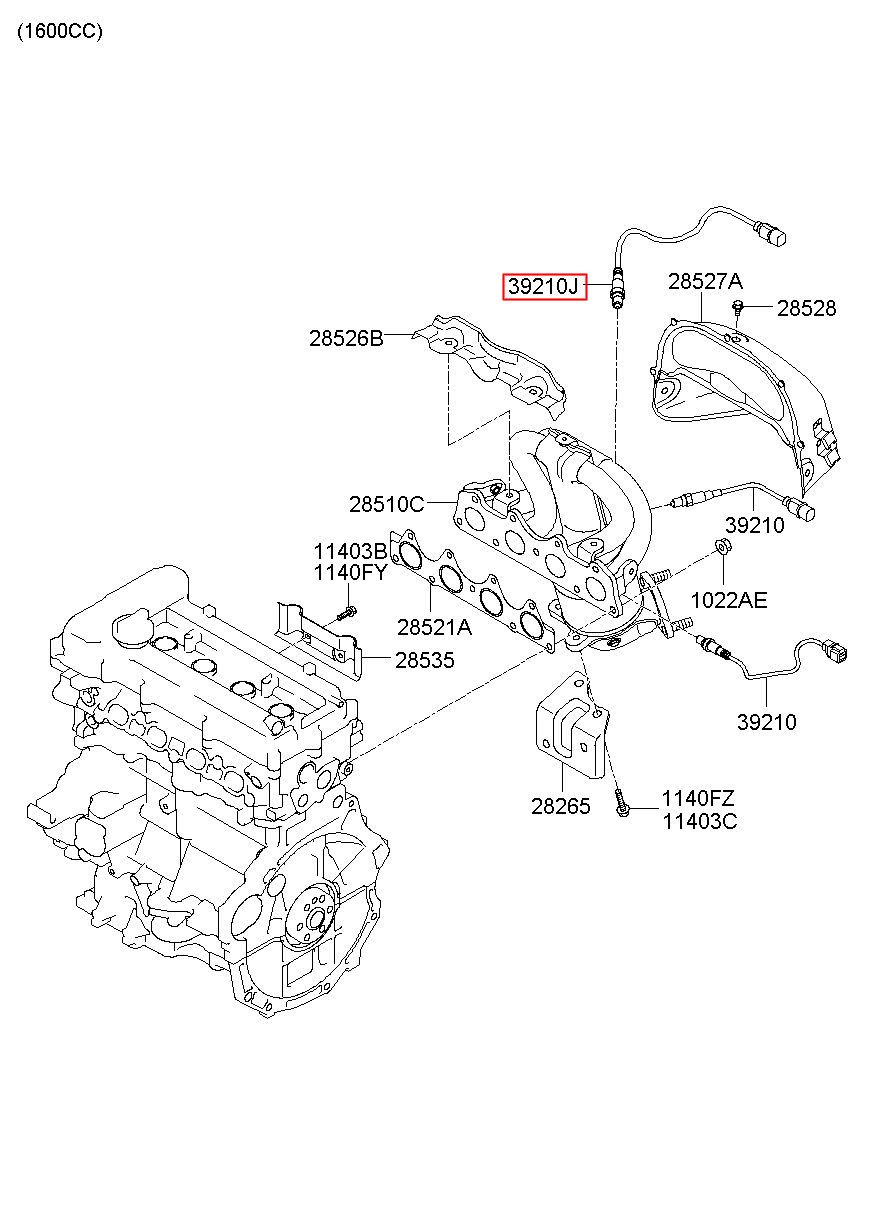 (1600CC)

39210J
28527A
28528
28526B
28510C
39210
11403B
1140FY
1022AE
28521A
28535
39210
28265
1140FZ
11403C