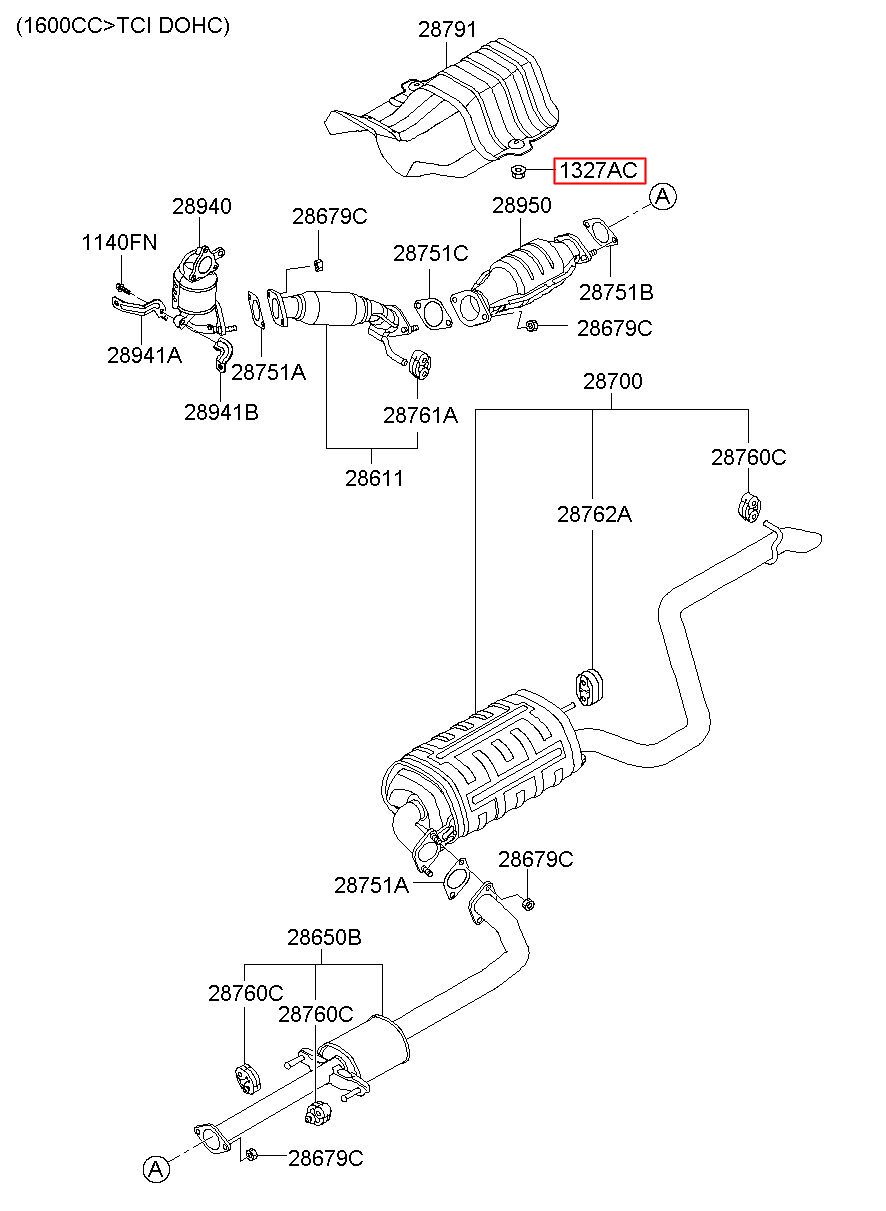 (1600CC>TCI DOHC)

28791
1327AC
A
28940
28679C
28950
1140FN
28751C
28751B
28679C
28941A
28751A
28941B
28761A
28611
28700
28760C
28762A
28679C
28751A
28650B
28760C
28760C
A
28679C