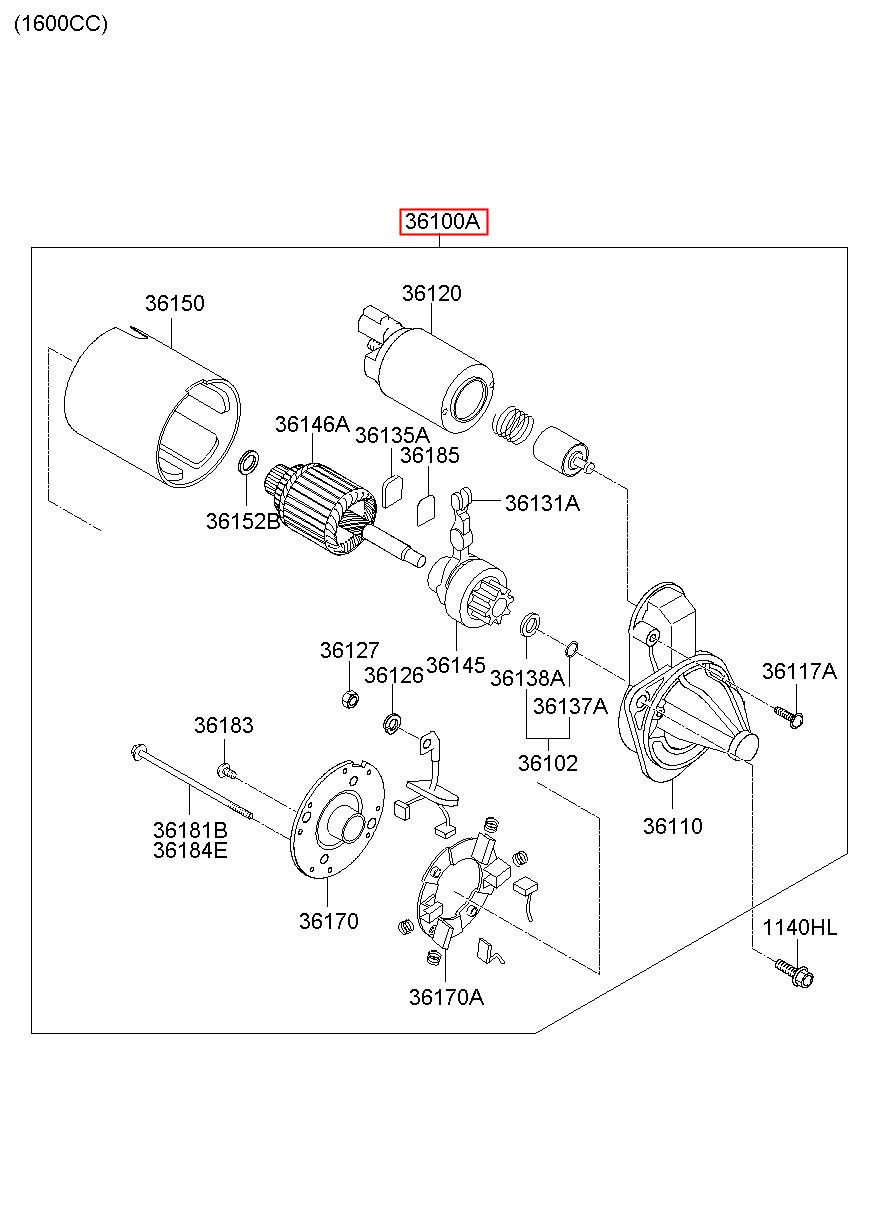 (1600CC)

36100A

36150

36120

36146A

36135A

36185

36131A

36152B

36127

36126

36145

36138A

36137A

36117A

36183

36102

36181B
36184E

36110

36170

1140HL

36170A