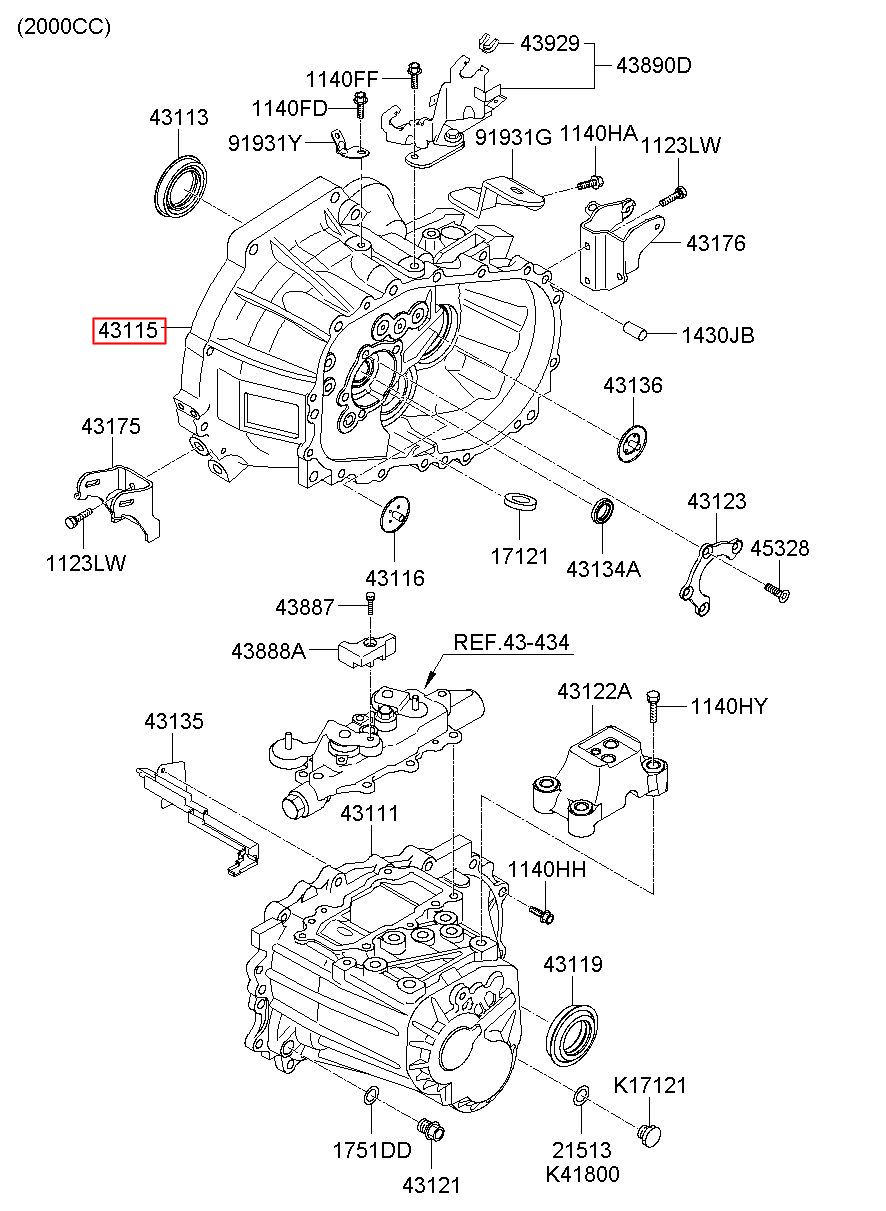 (2000CC)

43929
43890D
1140FF
1140FD
43113
91931Y
91931G
1140HA
1123LW
43176
43115
1430JB
43136
43175
43123
45328
1123LW
17121
43134A
43116
43887
43888A
REF.43-434
43122A
1140HY
43135
43111
1140HH
43119
K17121
1751DD
21513
K41800
43121