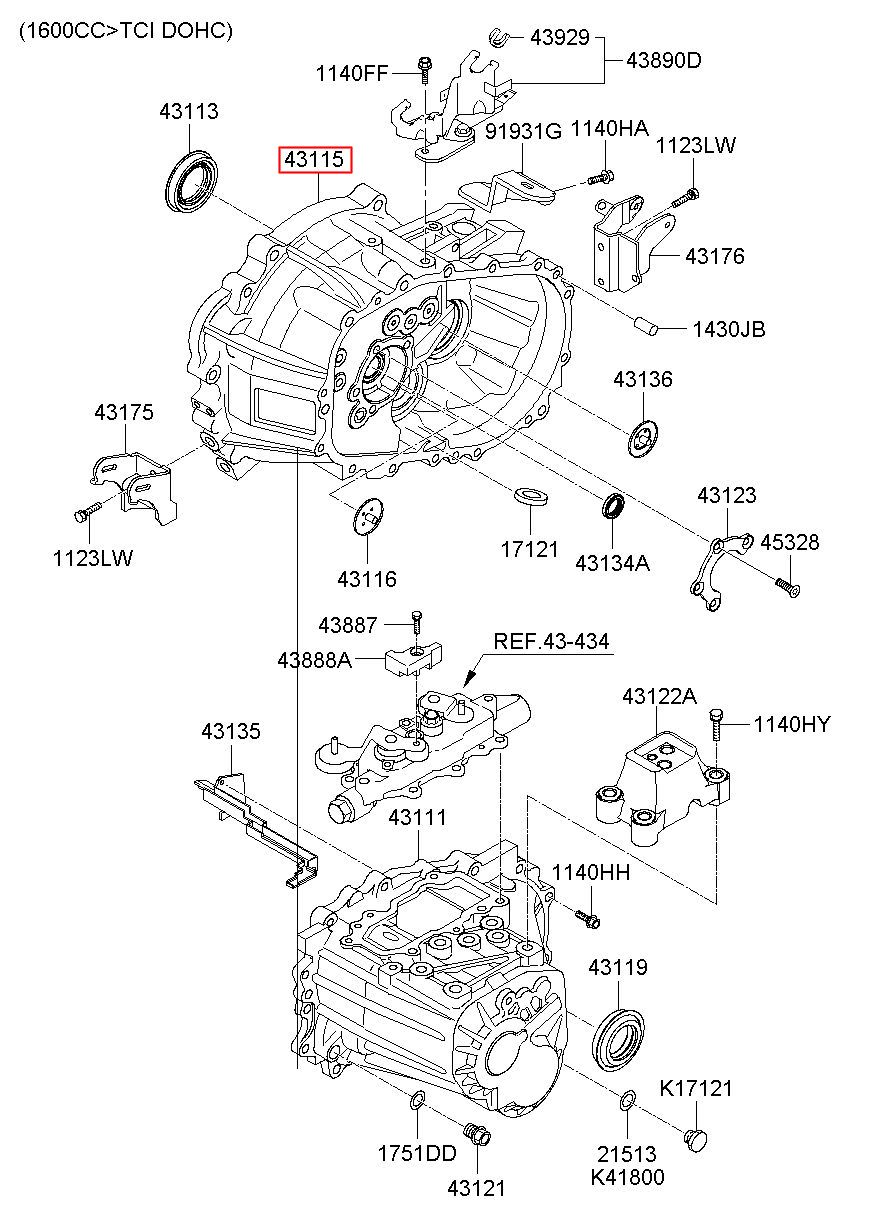 (1600CC>TCI DOHC)

43929
43890D
1140FF
43113
43115
91931G
1140HA
1123LW
43176
1430JB
43136
43175
1123LW
43116
17121
43134A
43123
45328
43887
43888A
REF.43-434
43122A
1140HY
43135
43111
1140HH
43119
K17121
1751DD
43121
21513
K41800