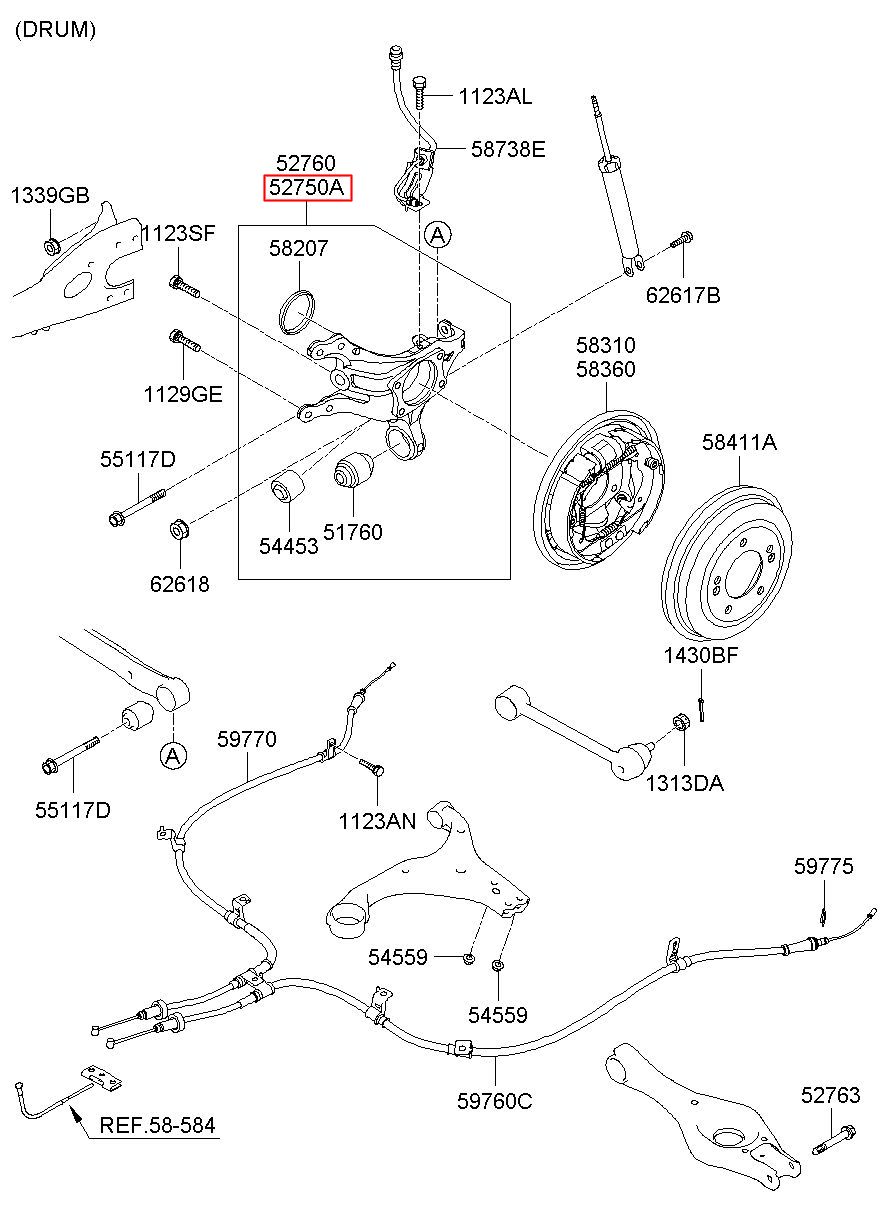 (DRUM)

1123AL

58738E

52760
52750A

1339GB

1123SF

58207

A

62617B

1129GE

58310
58360

58411A

55117D

54453

51760

62618

1430BF

A

59770

55117D

1123AN

1313DA

59775

54559

54559

59760C

52763

REF.58-584