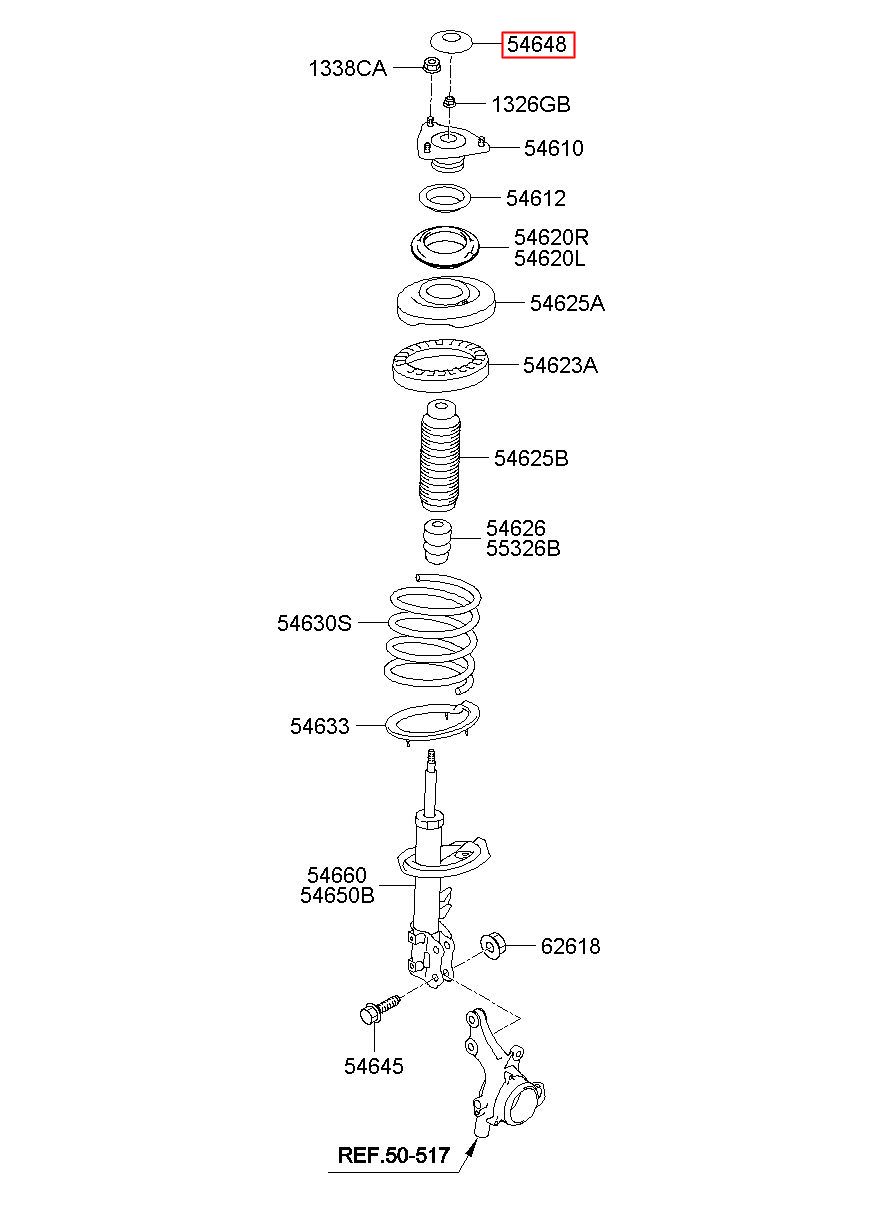 54648
1338CA
1326GB
54610
54612
54620R
54620L
54625A
54623A
54625B
54626
55326B
54630S
54633
54660
54650B
62618
54645
REF.50-517