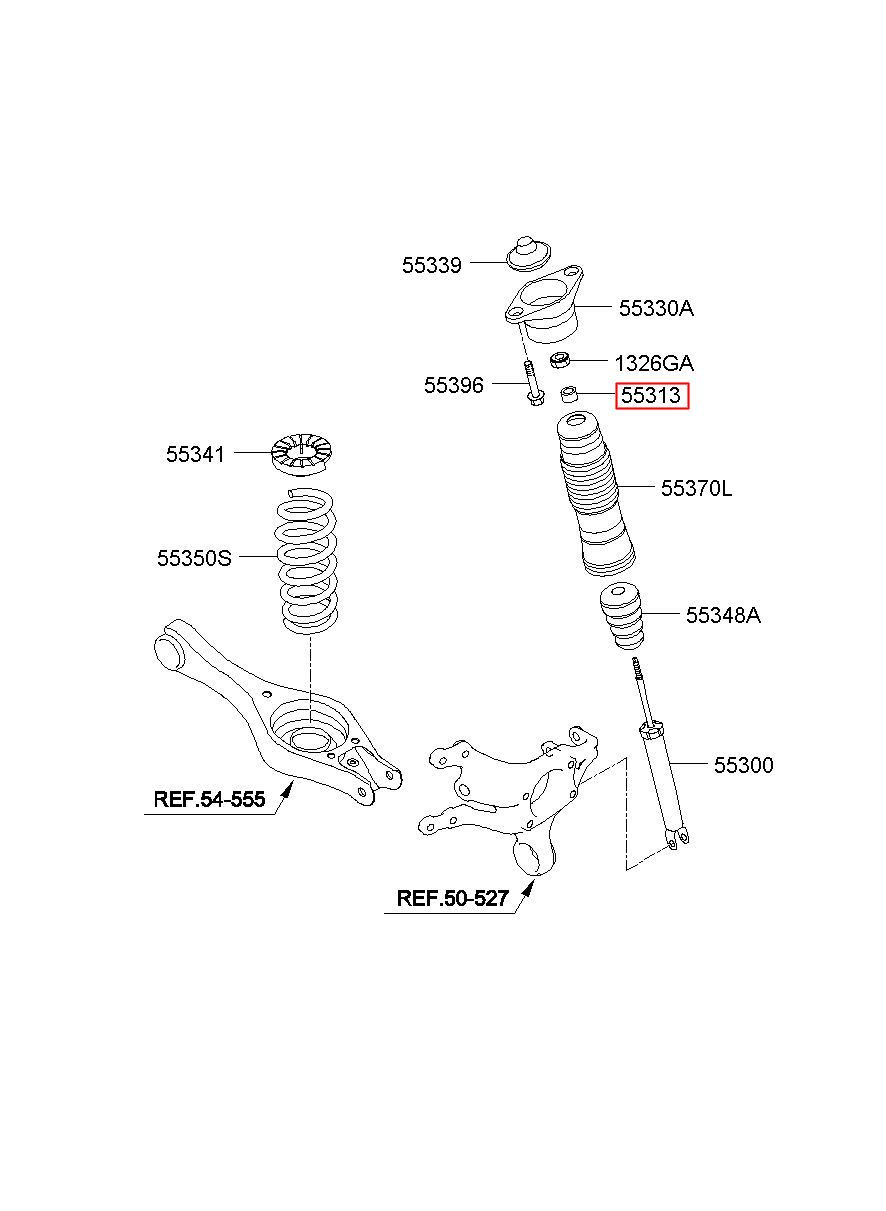 55339
55330A
1326GA
55396
55313
55341
55370L
55350S
55348A
55300
REF.54-555
REF.50-527