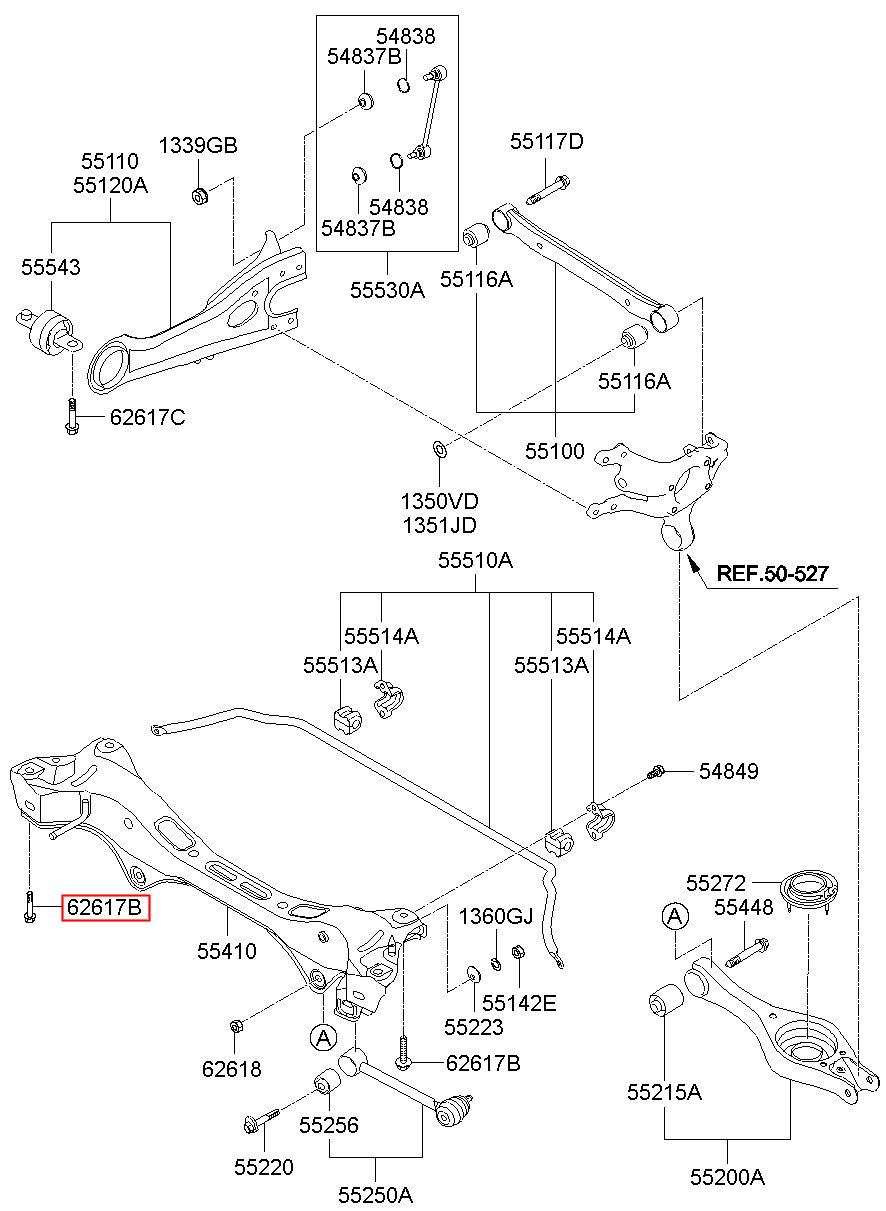 54838
54837B
54838
54837B
55530A
1339GB
55110
55120A
55543
62617C
55117D
55116A
55116A
55100
1350VD
1351JD
REF.50-527
55510A
55514A
55513A
55514A
55513A
54849
62617B
55410
1360GJ
55142E
55223
62618
A
62617B
55256
55220
55250A
55272
55448
A
55215A
55200A