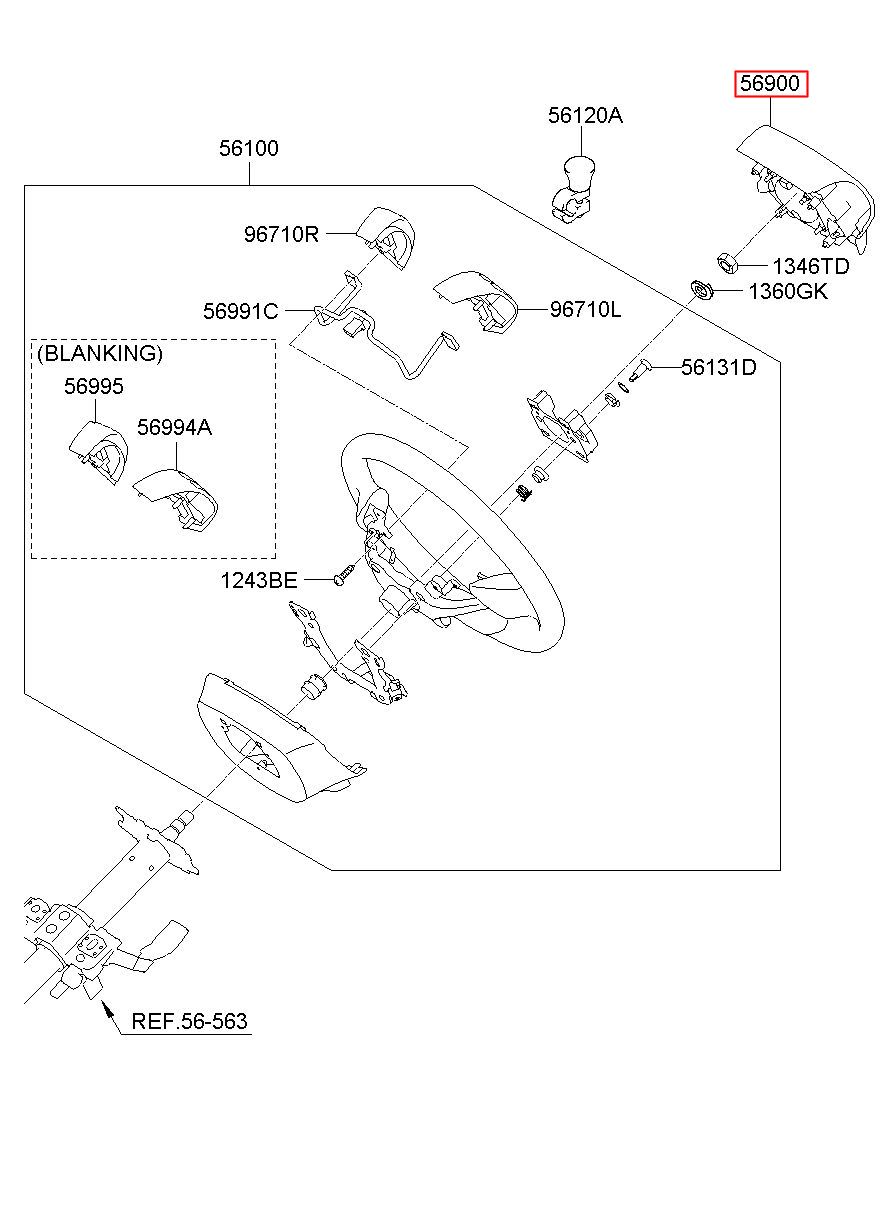 56900

56120A

56100

96710R

1346TD

1360GK

56991C

96710L

(BLANKING)

56995

56994A

56131D

1243BE

REF.56-563