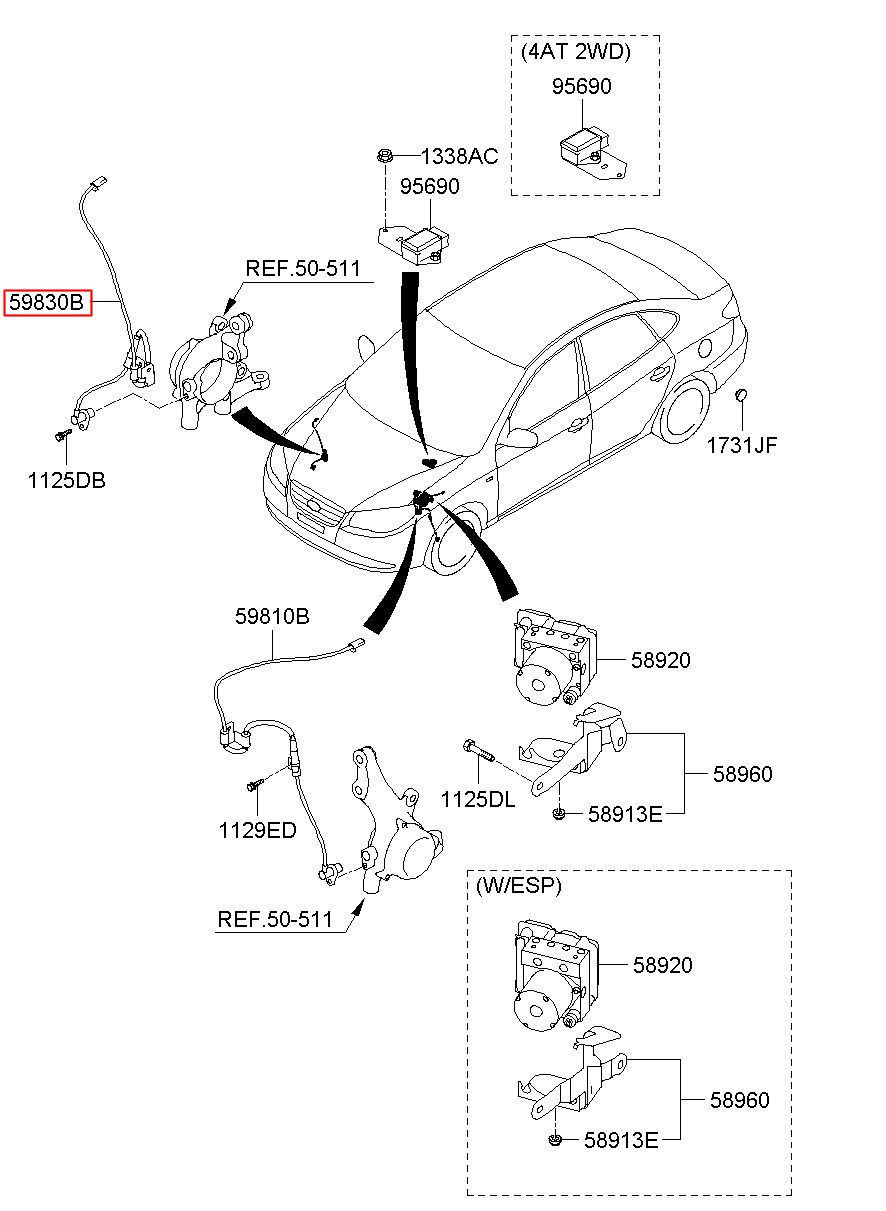 (4AT 2WD)
95690
1338AC
95690
59830B
REF.50-511
1125DB
1731JF
59810B
58920
1125DL
58960
58913E
1129ED
REF.50-511
(W/ESP)
58920
58960
58913E