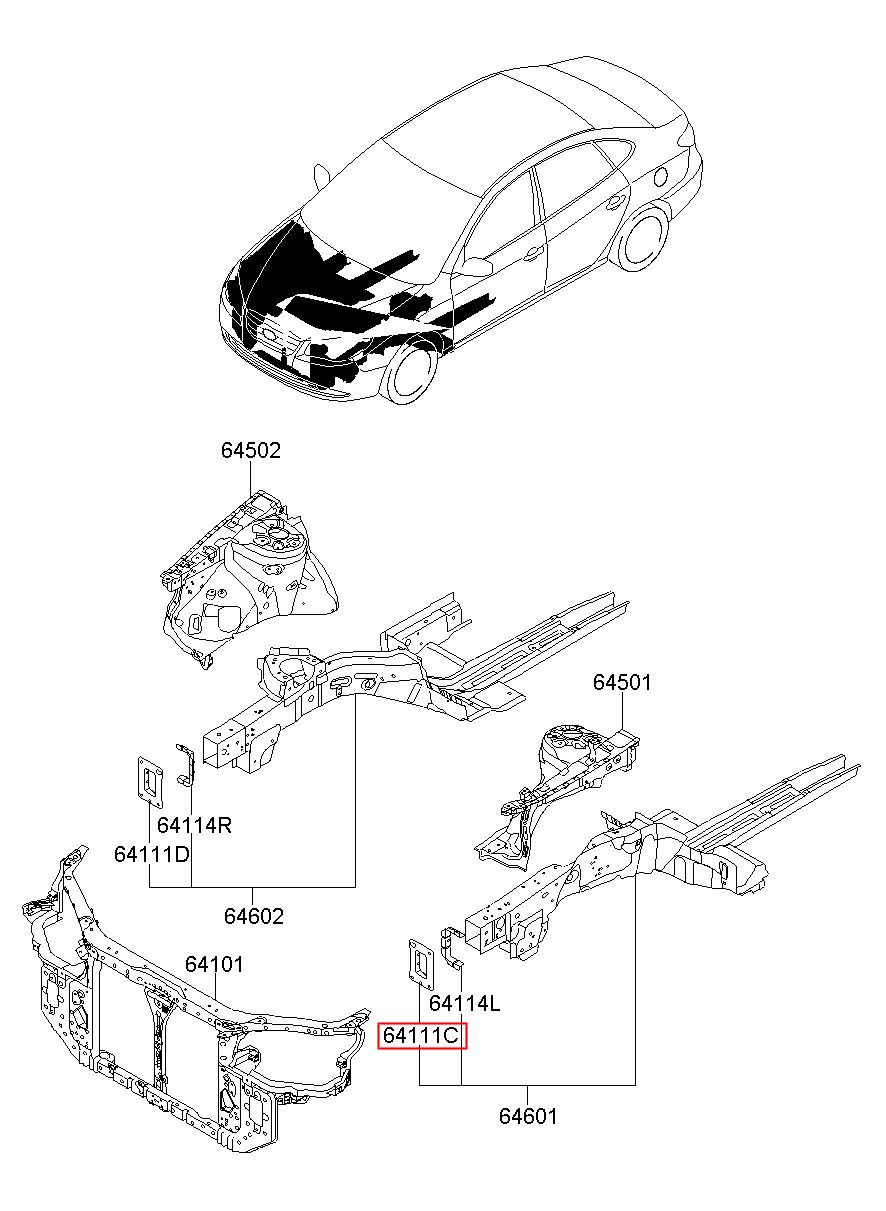 64502

64501

64114R

64111D

64602

64101

64114L

64111C

64601