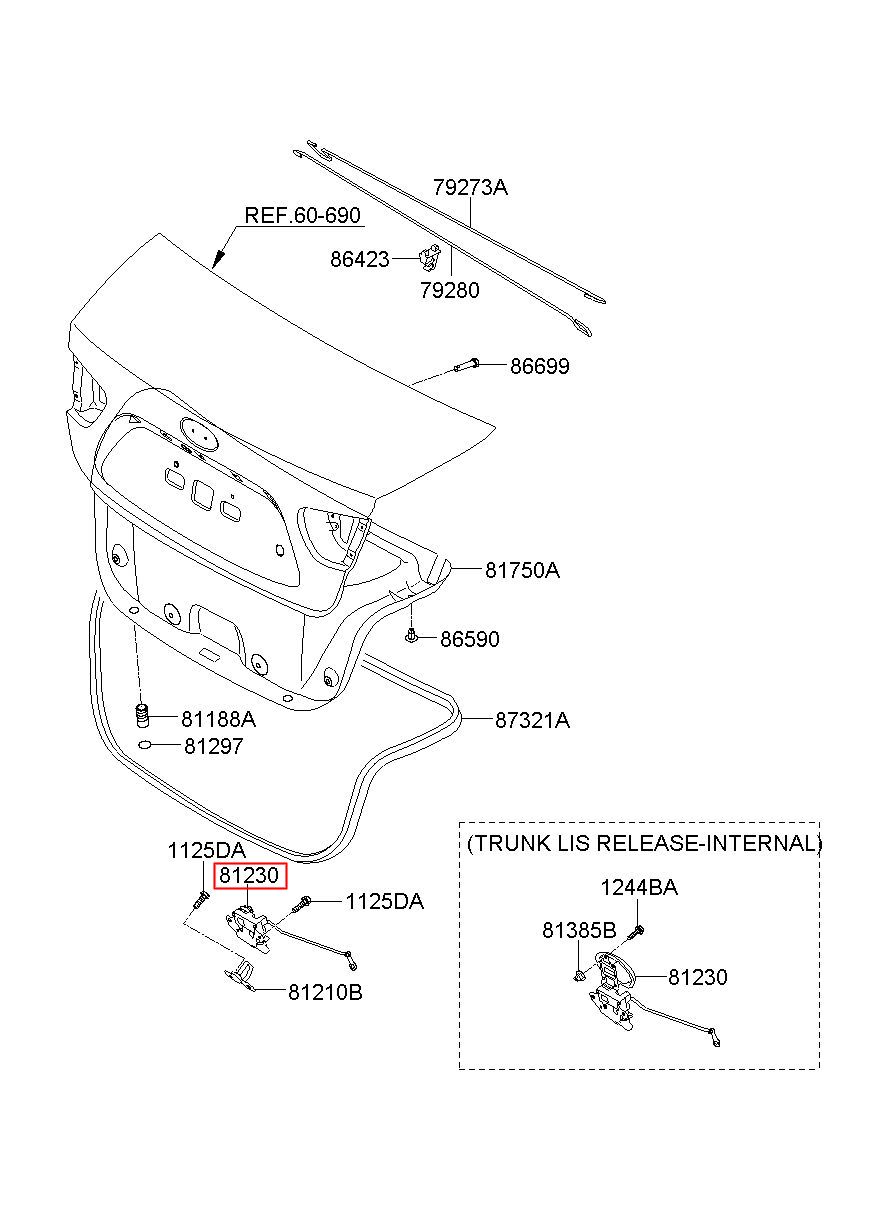 79273A
REF.60-690
86423
79280
86699
81750A
86590
81188A
81297
87321A
1125DA
81230
1125DA
81210B
(TRUNK LIS RELEASE-INTERNAL)
1244BA
81385B
81230