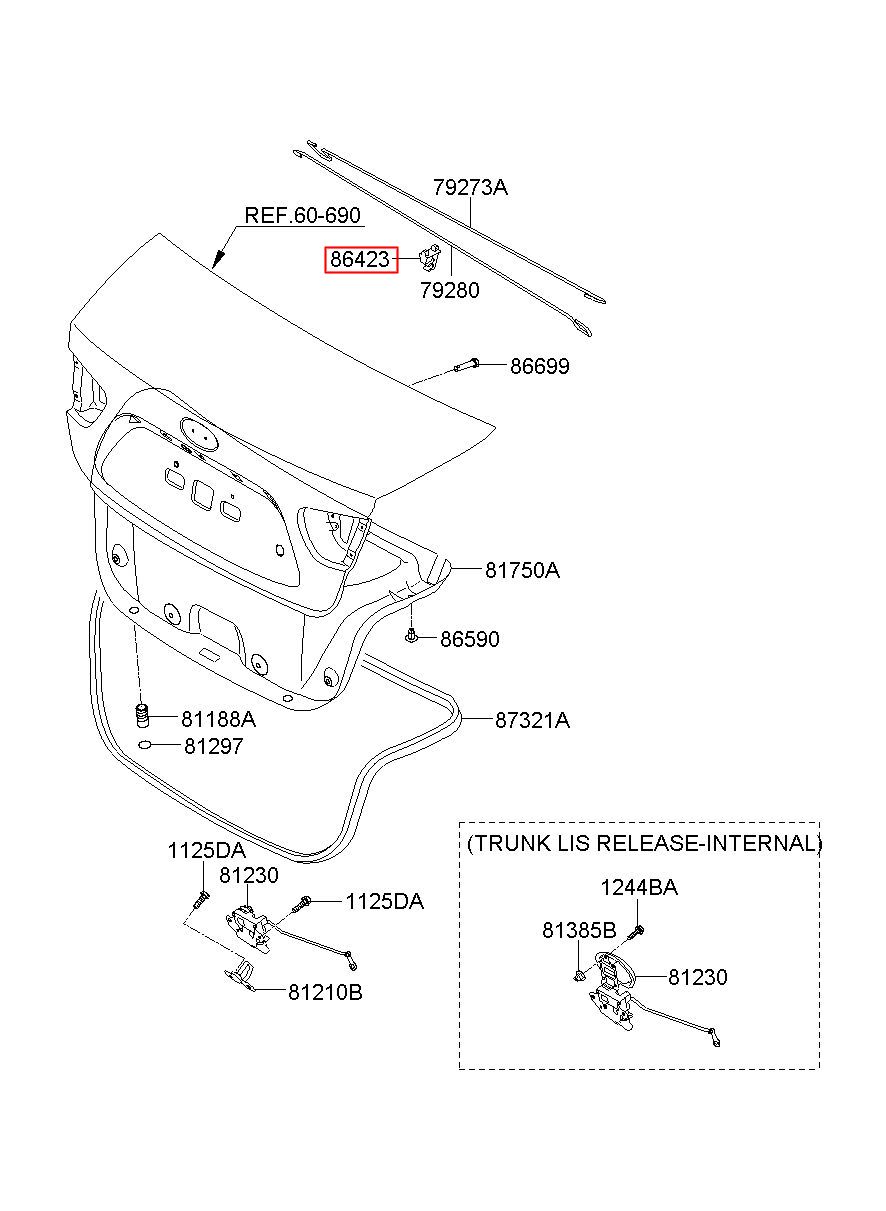 79273A

REF.60-690

86423

79280

86699

81750A

86590

81188A

81297

87321A

1125DA

81230

1125DA

81210B

(TRUNK LIS RELEASE-INTERNAL)

1244BA

81385B

81230