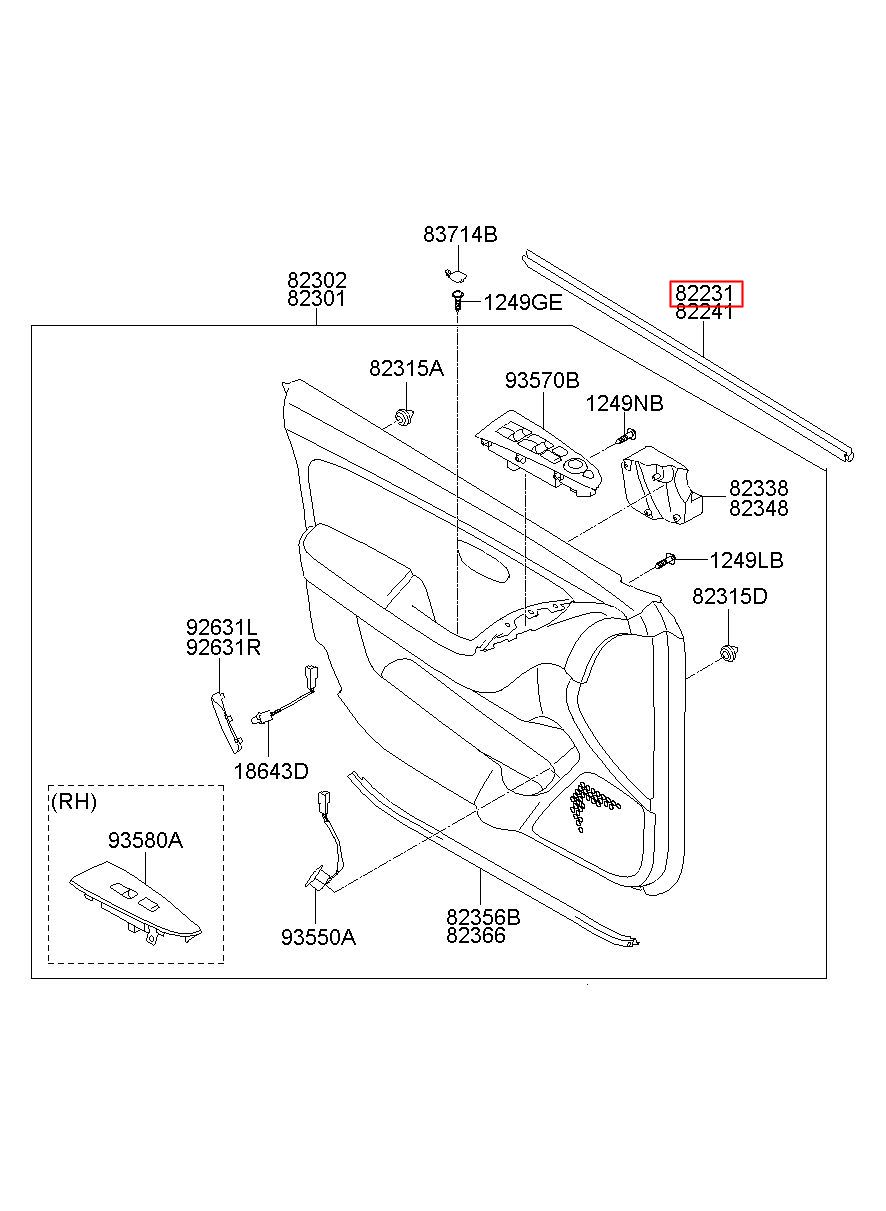 83714B
82302
82301
1249GE
82231
82241
82315A
93570B
1249NB
82338
82348
1249LB
82315D
92631L
92631R
18643D
(RH)
93580A
93550A
82356B
82366