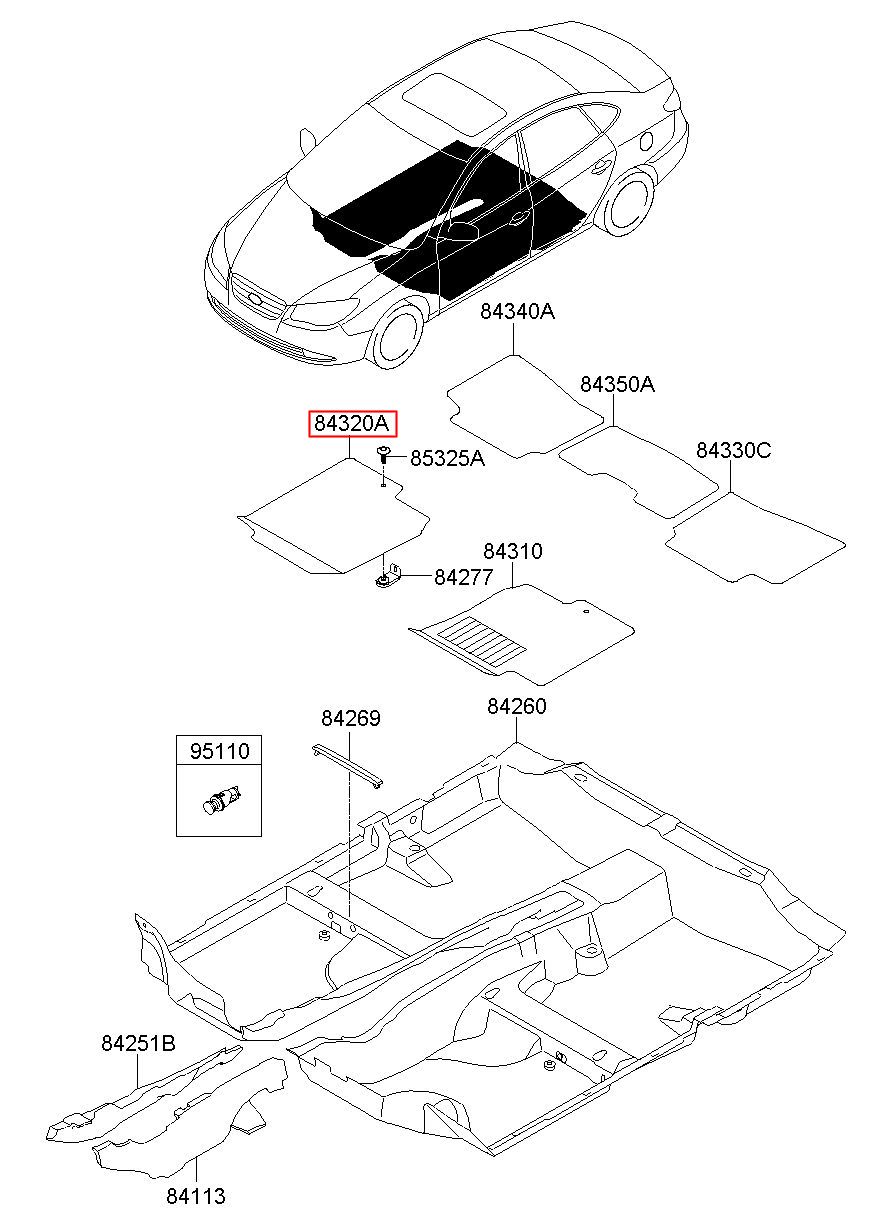 84340A
84350A
84320A
85325A
84330C
84310
84277
84269
84260
95110
84251B
84113