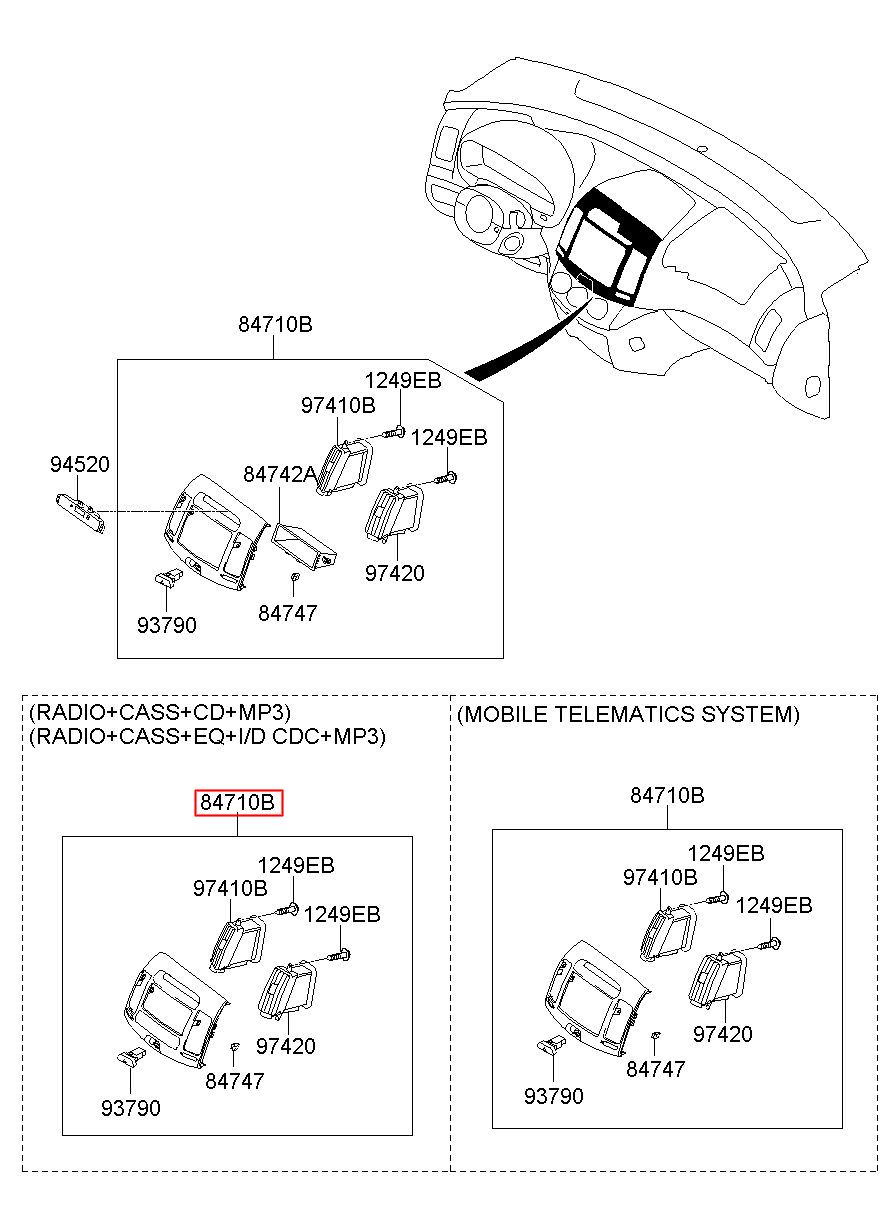 84710B
1249EB
97410B
1249EB
94520
84742A
97420
93790
84747

(RADIO+CASS+CD+MP3)
(RADIO+CASS+EQ+I/D CDC+MP3)

84710B
1249EB
97410B
1249EB
97420
84747
93790

(MOBILE TELEMATICS SYSTEM)

84710B
1249EB
97410B
1249EB
97420
84747
93790